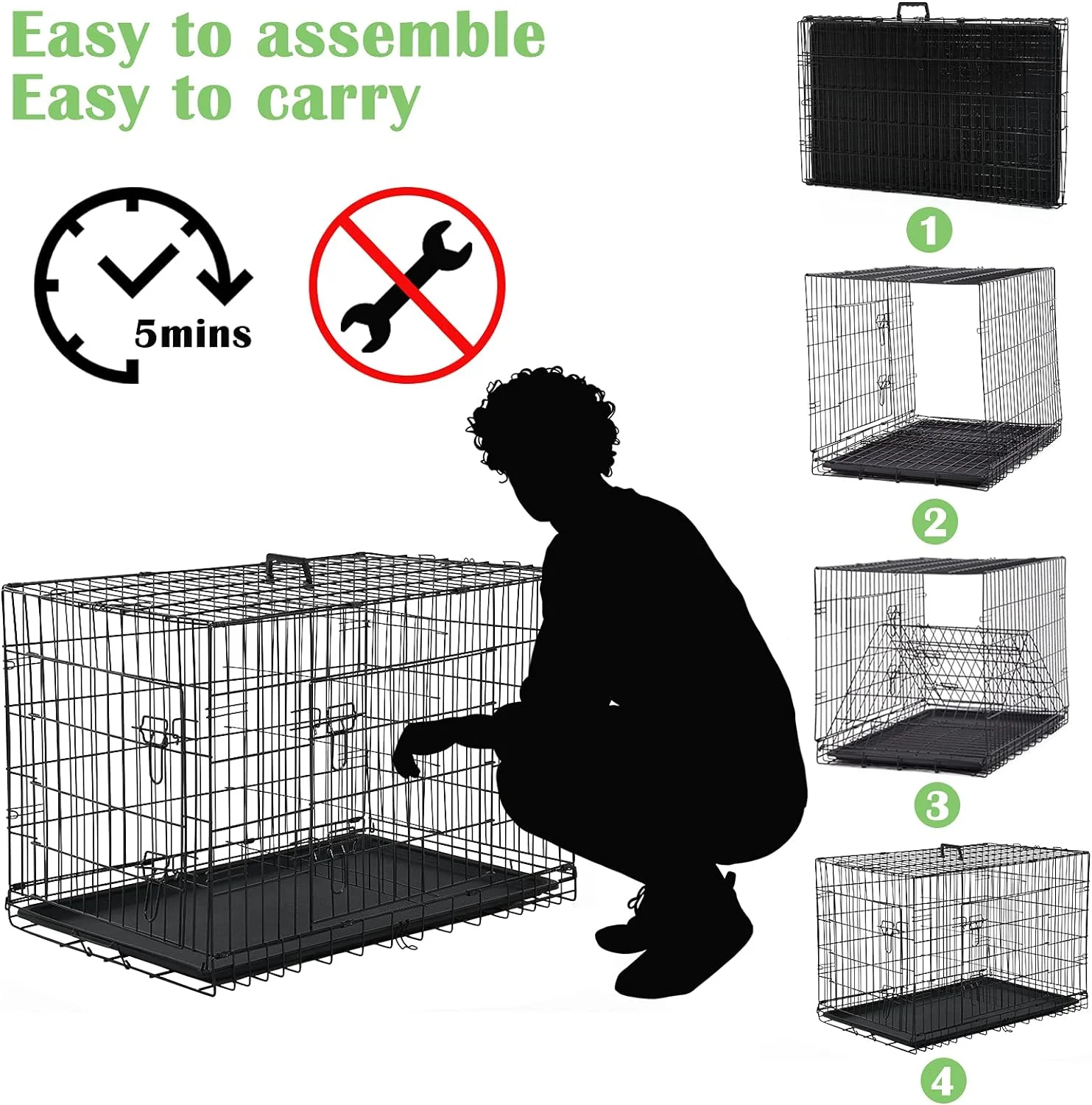 Easy to assemble
Easy to carry

5mins

1

2

3

4