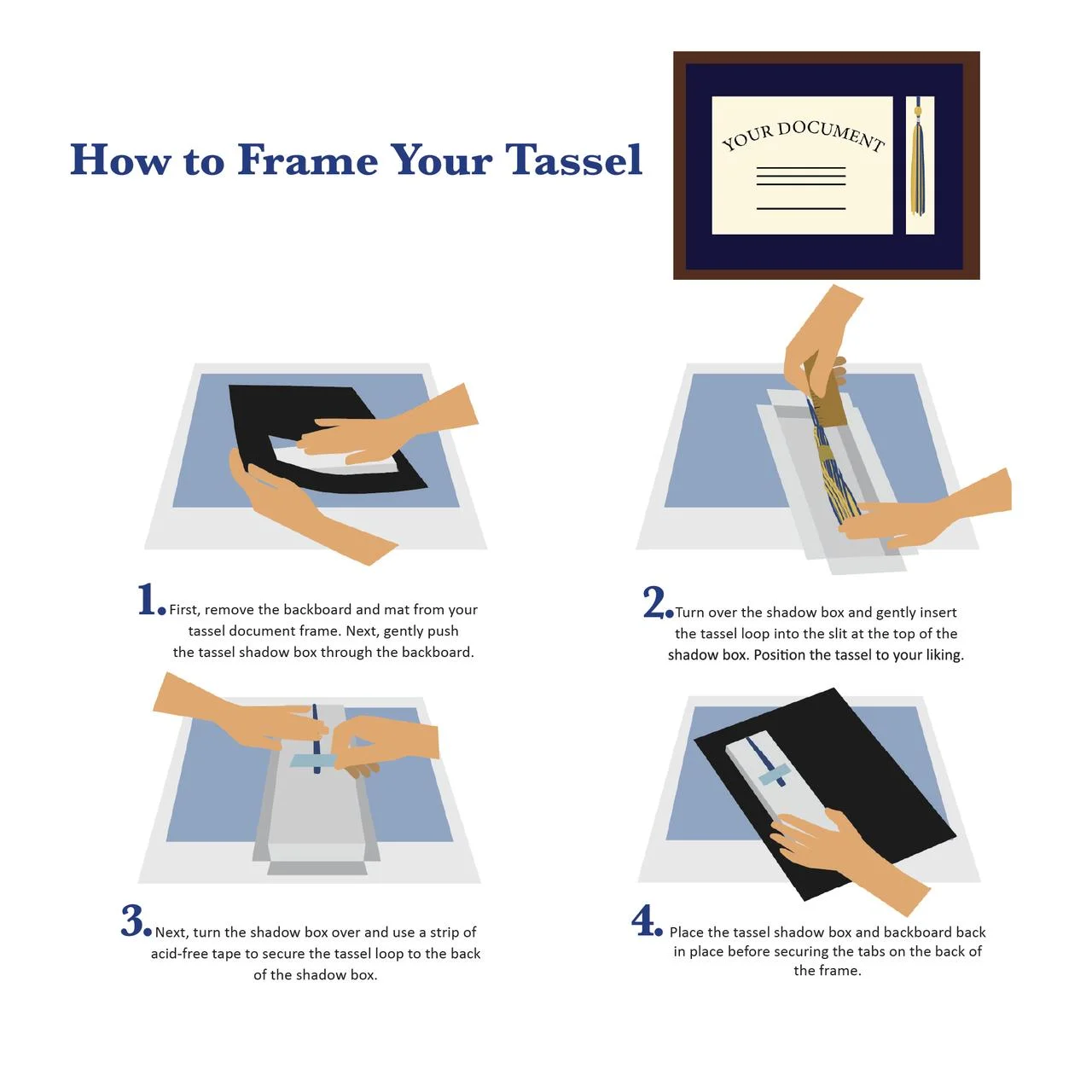 How to Frame Your Tassel

YOUR DOCUMENT

1. First, remove the backboard and mat from your tassel document frame. Next, gently push the tassel shadow box through the backboard.

2. Turn over the shadow box and gently insert the tassel loop into the slit at the top of the shadow box. Position the tassel to your liking.

3. Next, turn the shadow box over and use a strip of acid-free tape to secure the tassel loop to the back of the shadow box.

4. Place the tassel shadow box and backboard back in place before securing the tabs on the back of the frame.