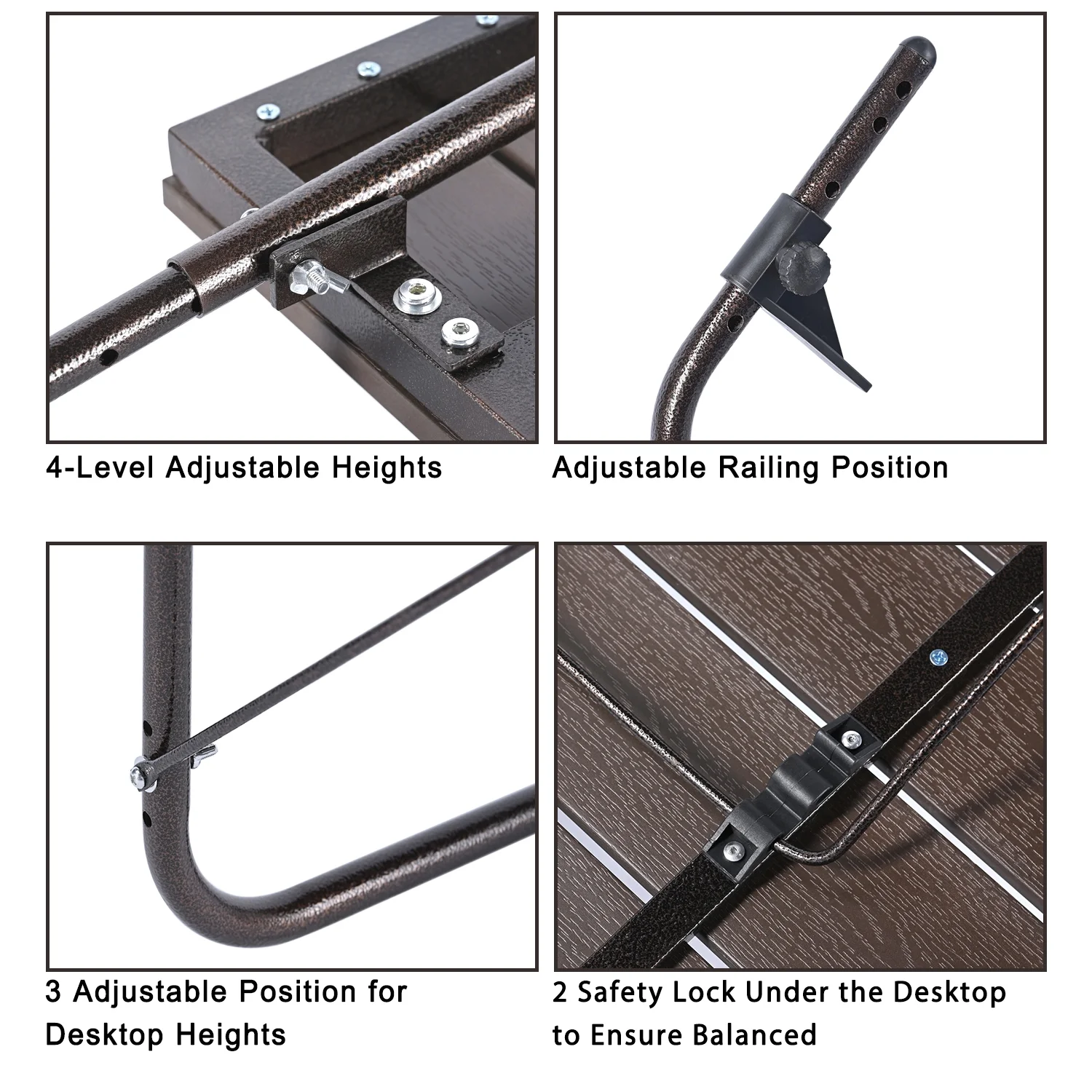 4-Level Adjustable Heights

Adjustable Railing Position

3 Adjustable Position for Desktop Heights

2 Safety Lock Under the Desktop to Ensure Balanced