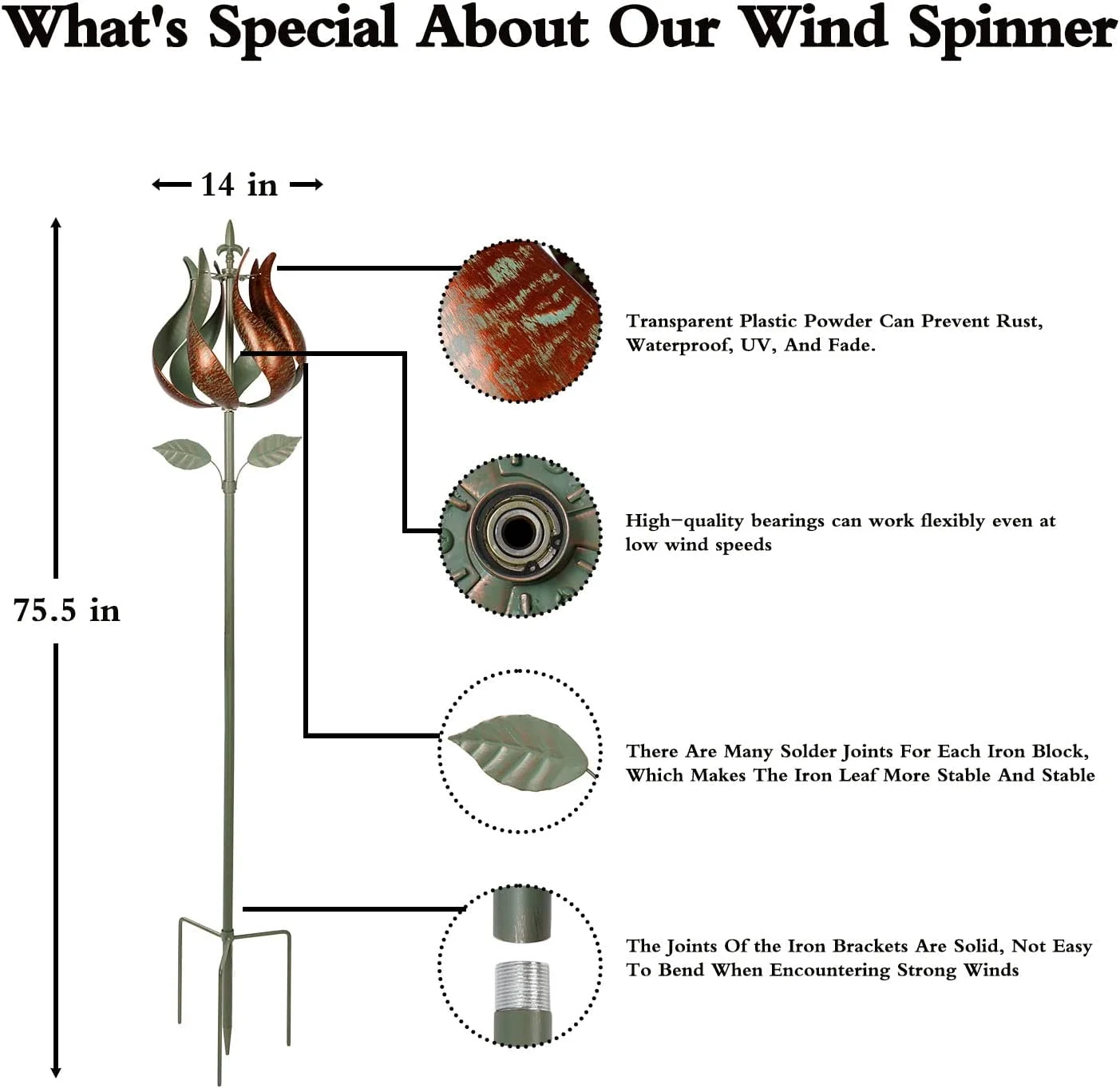 What's Special About Our Wind Spinner

14 in

75.5 in

Transparent Plastic Powder Can Prevent Rust, Waterproof, UV, And Fade.

High-quality bearings can work flexibly even at low wind speeds

There Are Many Solder Joints For Each Iron Block, Which Makes The Iron Leaf More Stable And Stable

The Joints Of the Iron Brackets Are Solid, Not Easy To Bend When Encountering Strong Winds