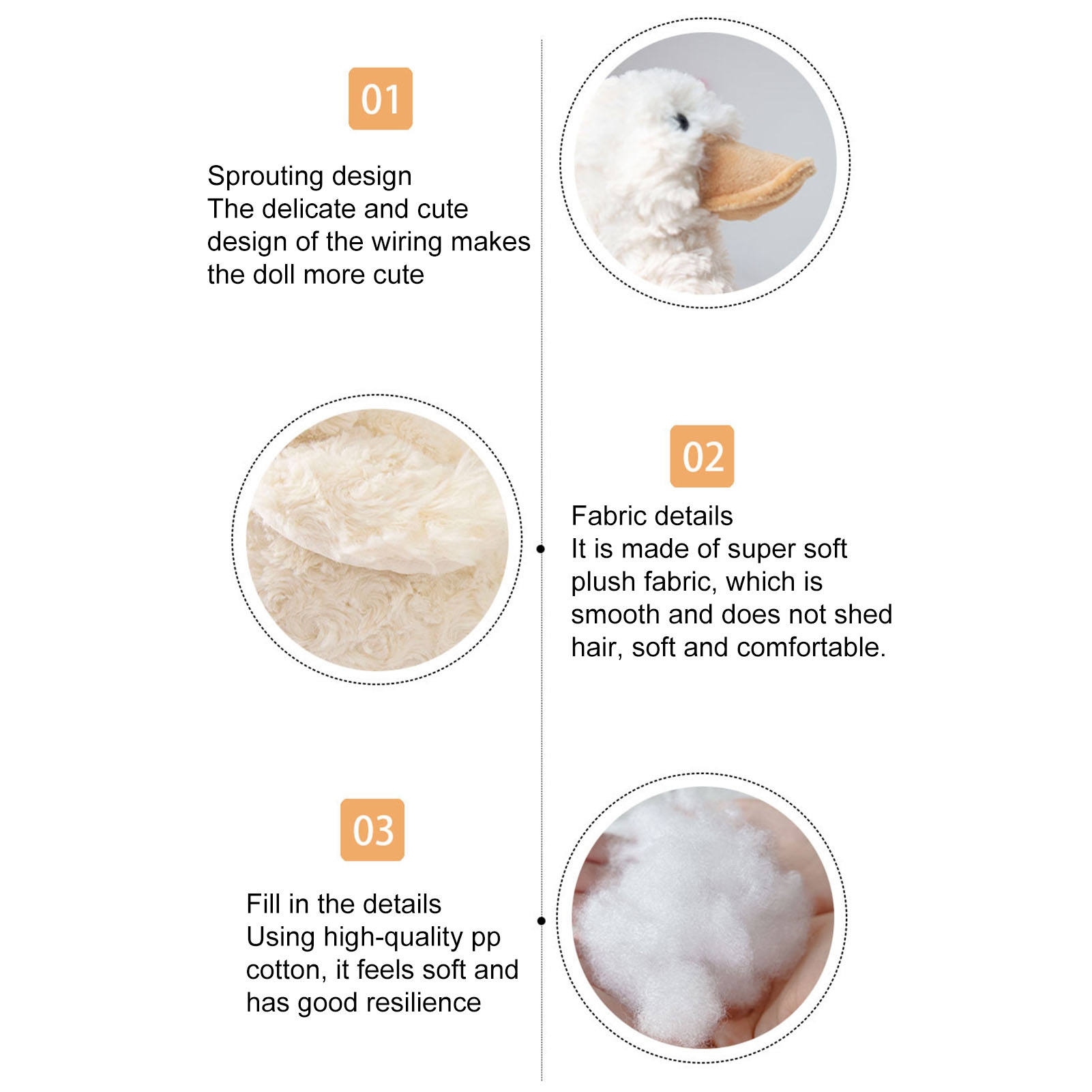 01

Sprouting design
The delicate and cute design of the wiring makes the doll more cute

02

Fabric details
It is made of super soft plush fabric, which is smooth and does not shed hair, soft and comfortable.

03

Fill in the details
Using high-quality pp cotton, it feels soft and has good resilience