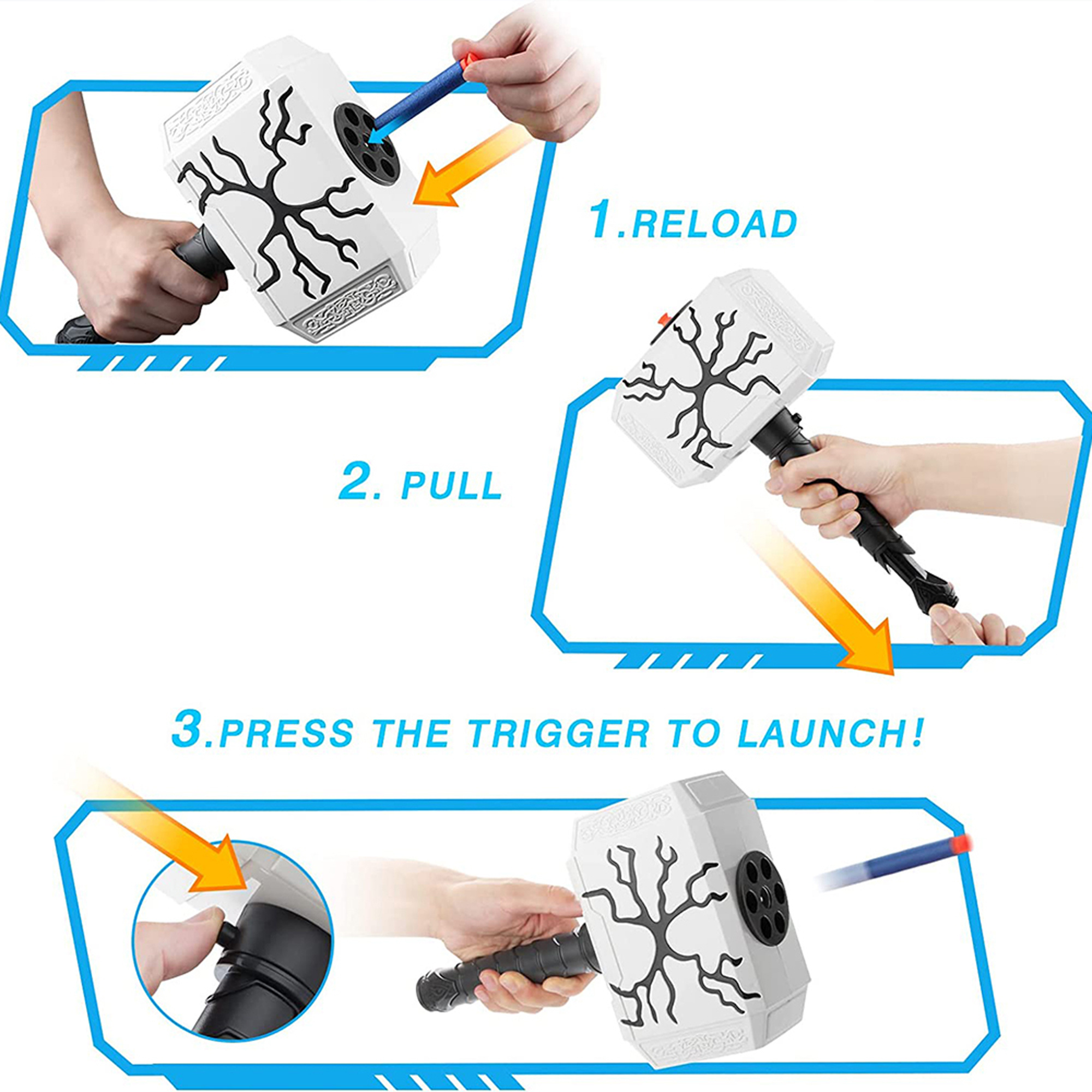 1.RELOAD

2. PULL

3.PRESS THE TRIGGER TO LAUNCH!