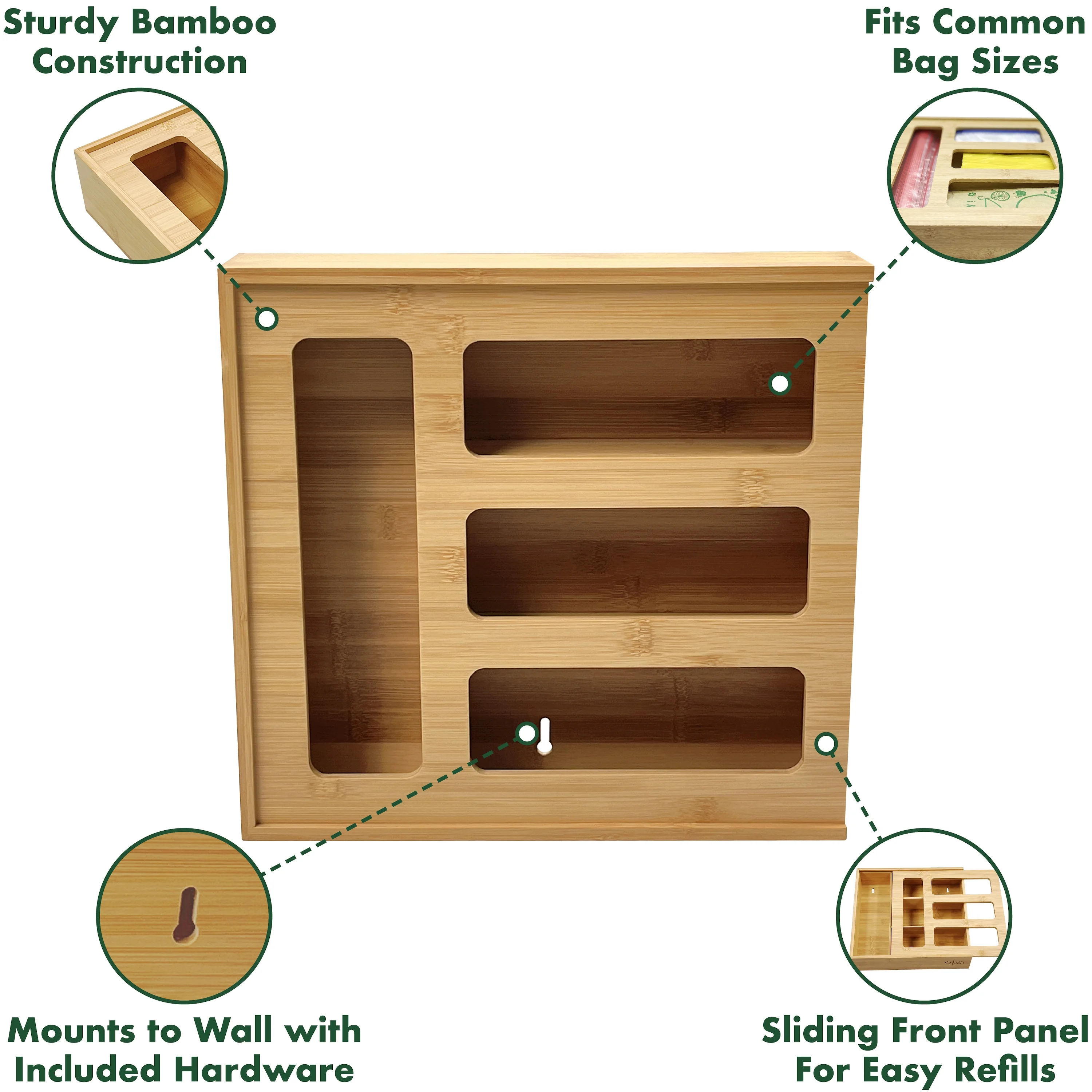 Sturdy Bamboo Construction

Fits Common Bag Sizes

Mounts to Wall with Included Hardware

Sliding Front Panel For Easy Refills