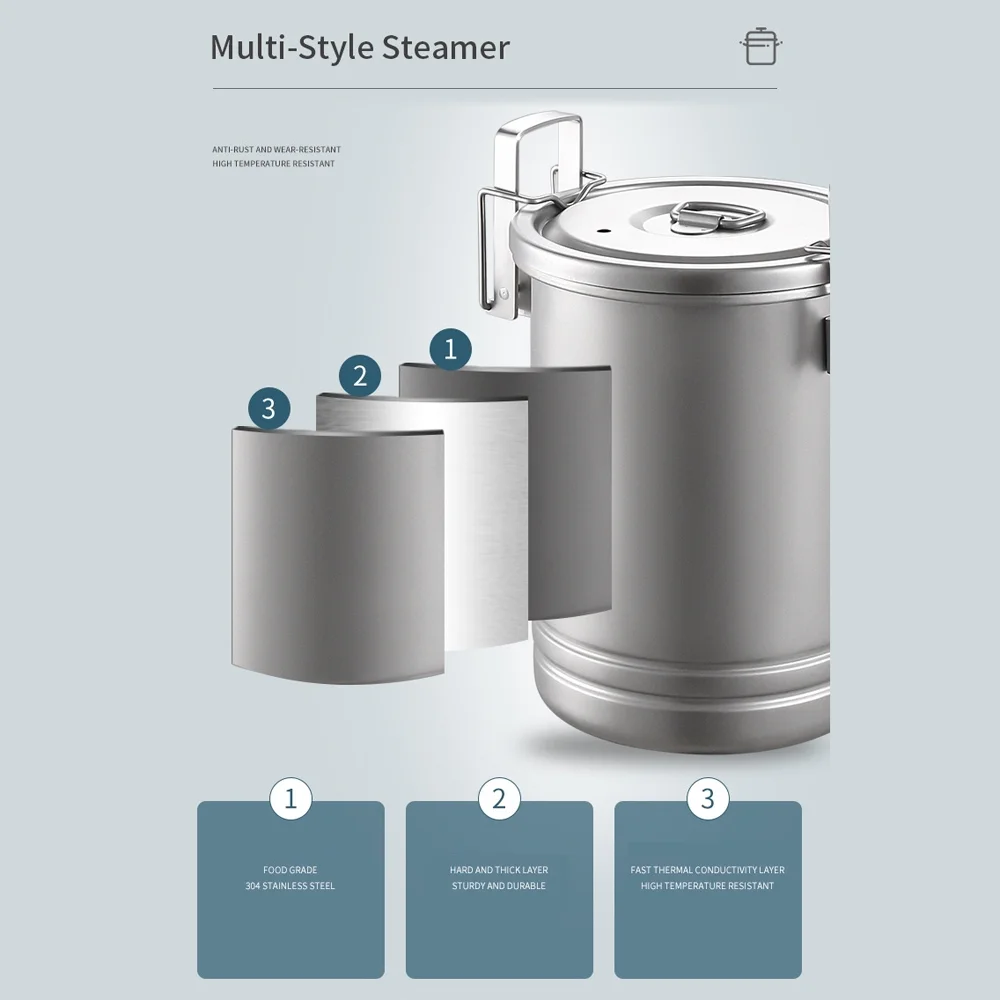 Multi-Style Steamer

ANTI-RUST AND WEAR-RESISTANT
HIGH TEMPERATURE RESISTANT

1

2

3

1
FOOD GRADE
304 STAINLESS STEEL

2
HARD AND THICK LAYER
STURDY AND DURABLE

3
FAST THERMAL CONDUCTIVITY LAYER
HIGH TEMPERATURE RESISTANT