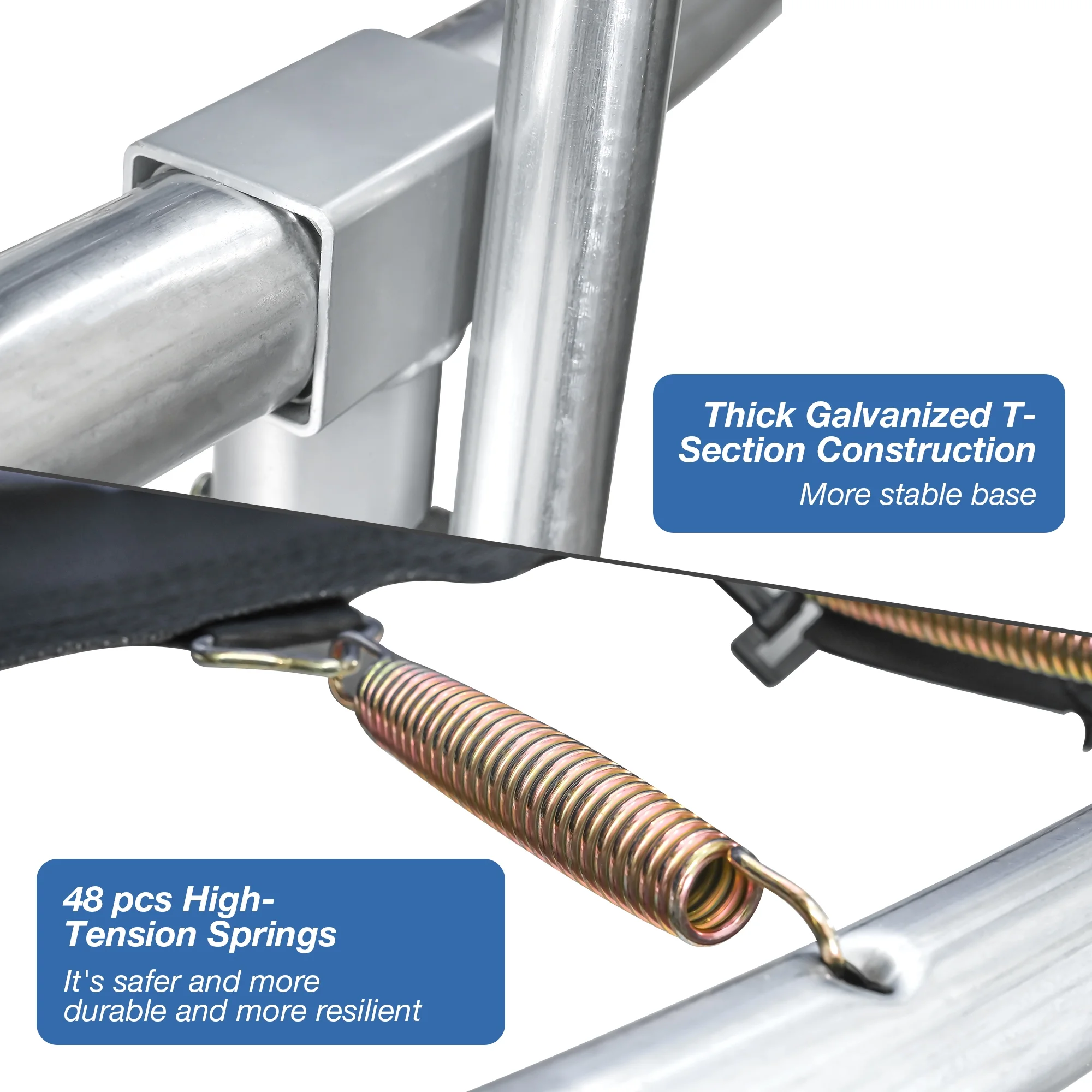 Thick Galvanized T-Section Construction
More stable base

48 pcs High-Tension Springs
It's safer and more durable and more resilient