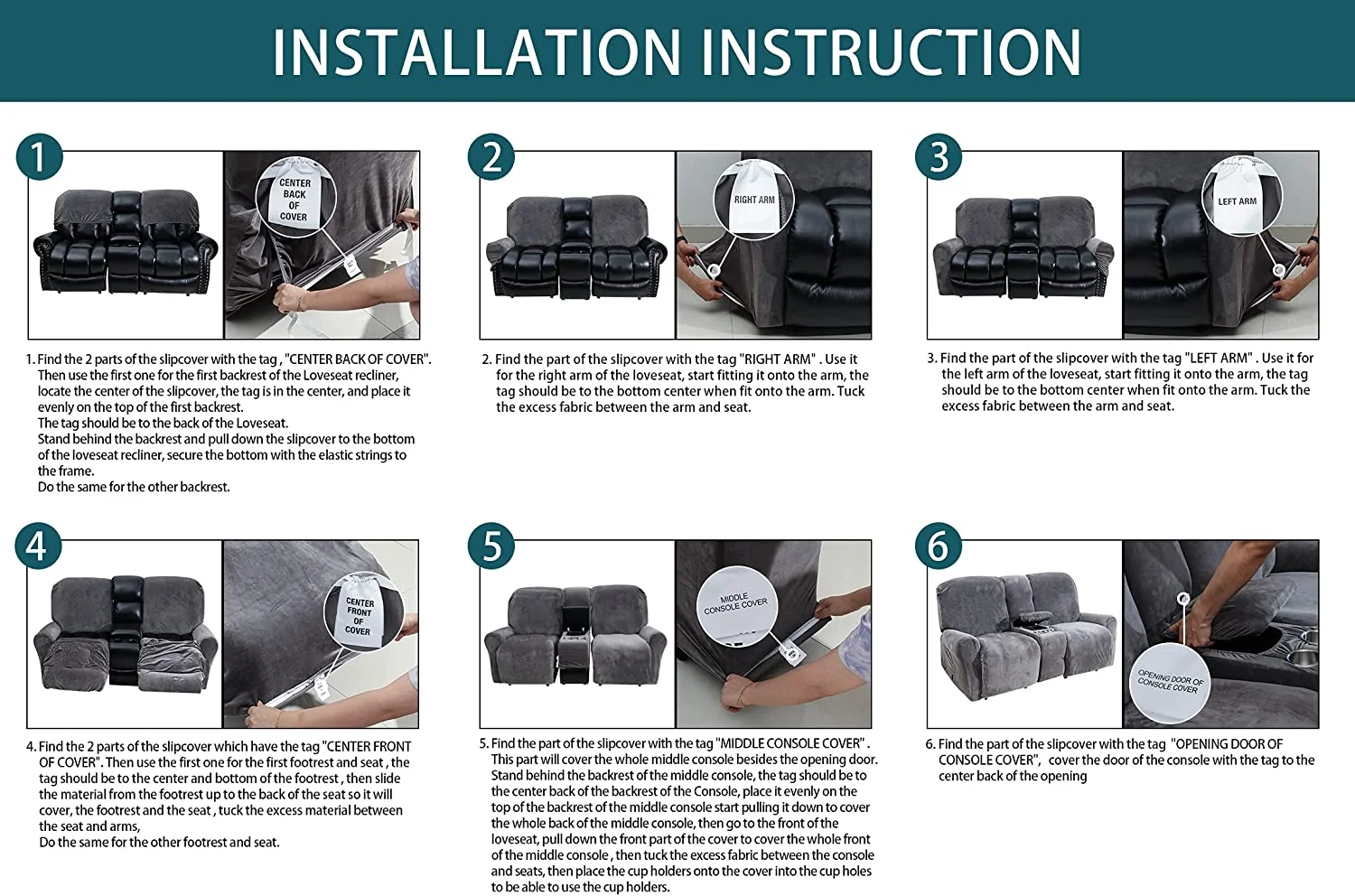 INSTALLATION INSTRUCTION

1

CENTER BACK OF COVER

1. Find the 2 parts of the slipcover with the tag , "CENTER BACK OF COVER". Then use the first one for the first backrest of the Loveseat recliner, locate the center of the slipcover, the tag is in the center, and place it evenly on the top of the first backrest.
The tag should be to the back of the Loveseat.
Stand behind the backrest and pull down the slipcover to the bottom of the loveseat recliner, secure the bottom with the elastic strings to the frame.
Do the same for the other backrest.

2

RIGHT ARM

2. Find the part of the slipcover with the tag "RIGHT ARM" . Use it for the right arm of the loveseat, start fitting it onto the arm, the tag should be to the bottom center when fit onto the arm. Tuck the excess fabric between the arm and seat.

3

LEFT ARM

3. Find the part of the slipcover with the tag "LEFT ARM" . Use it for the left arm of the loveseat, start fitting it onto the arm, the tag should be to the bottom center when fit onto the arm. Tuck the excess fabric between the arm and seat.

4

CENTER FRONT OF COVER

4. Find the 2 parts of the slipcover which have the tag "CENTER FRONT OF COVER". Then use the first one for the first footrest and seat , the tag should be to the center and bottom of the footrest , then slide the material from the footrest up to the back of the seat so it will cover, the footrest and the seat , tuck the excess material between the seat and arms,
Do the same for the other footrest and seat.

5

MIDDLE CONSOLE COVER

5. Find the part of the slipcover with the tag "MIDDLE CONSOLE COVER" . This part will cover the whole middle console besides the opening door. Stand behind the backrest of the middle console, the tag should be to the center back of the backrest of the Console, place it evenly on the top of the backrest of the middle console start pulling it down to cover the whole back of the middle console, then go to the front of the loveseat, pull down the front part of the cover to cover the whole front of the middle console , then tuck the excess fabric between the console and seats, then place the cup holders onto the cover into the cup holes to be able to use the cup holders.

6

OPENING DOOR OF CONSOLE COVER

6. Find the part of the slipcover with the tag "OPENING DOOR OF CONSOLE COVER", cover the door of the console with the tag to the center back of the opening