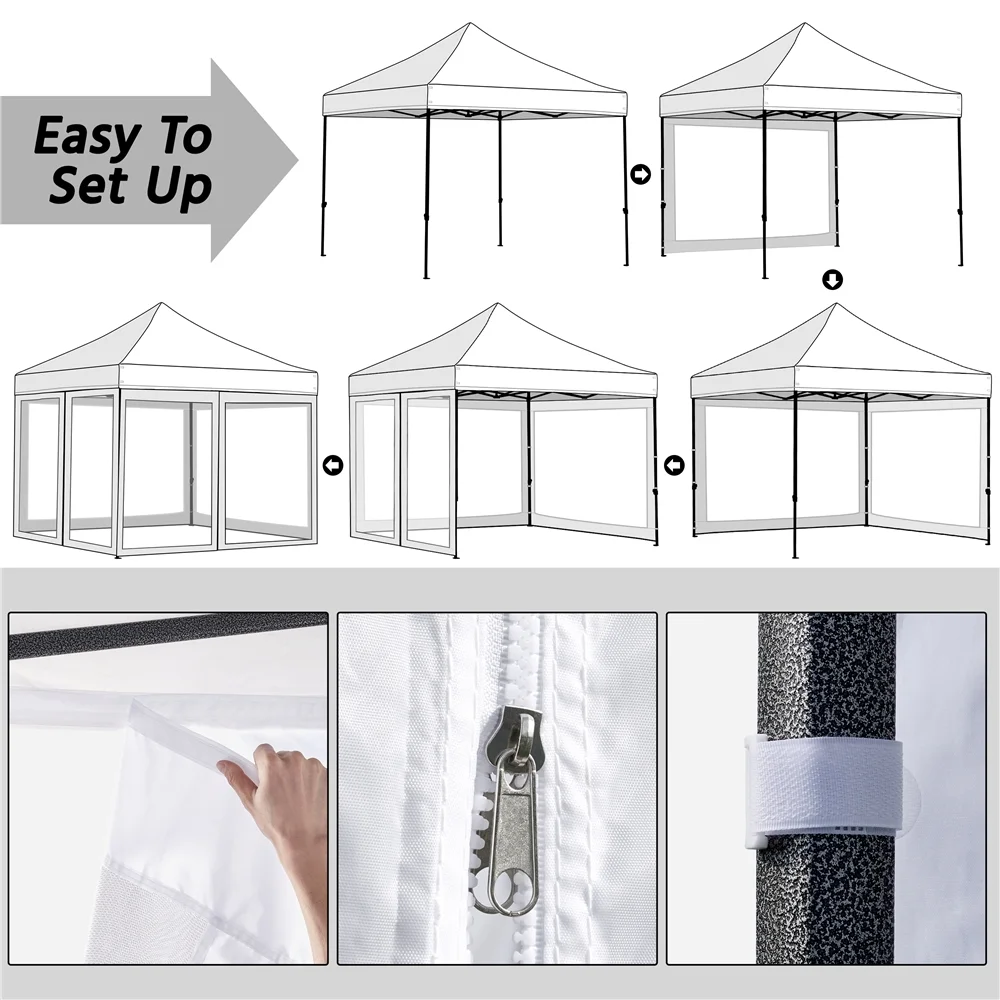 Easy To Set Up