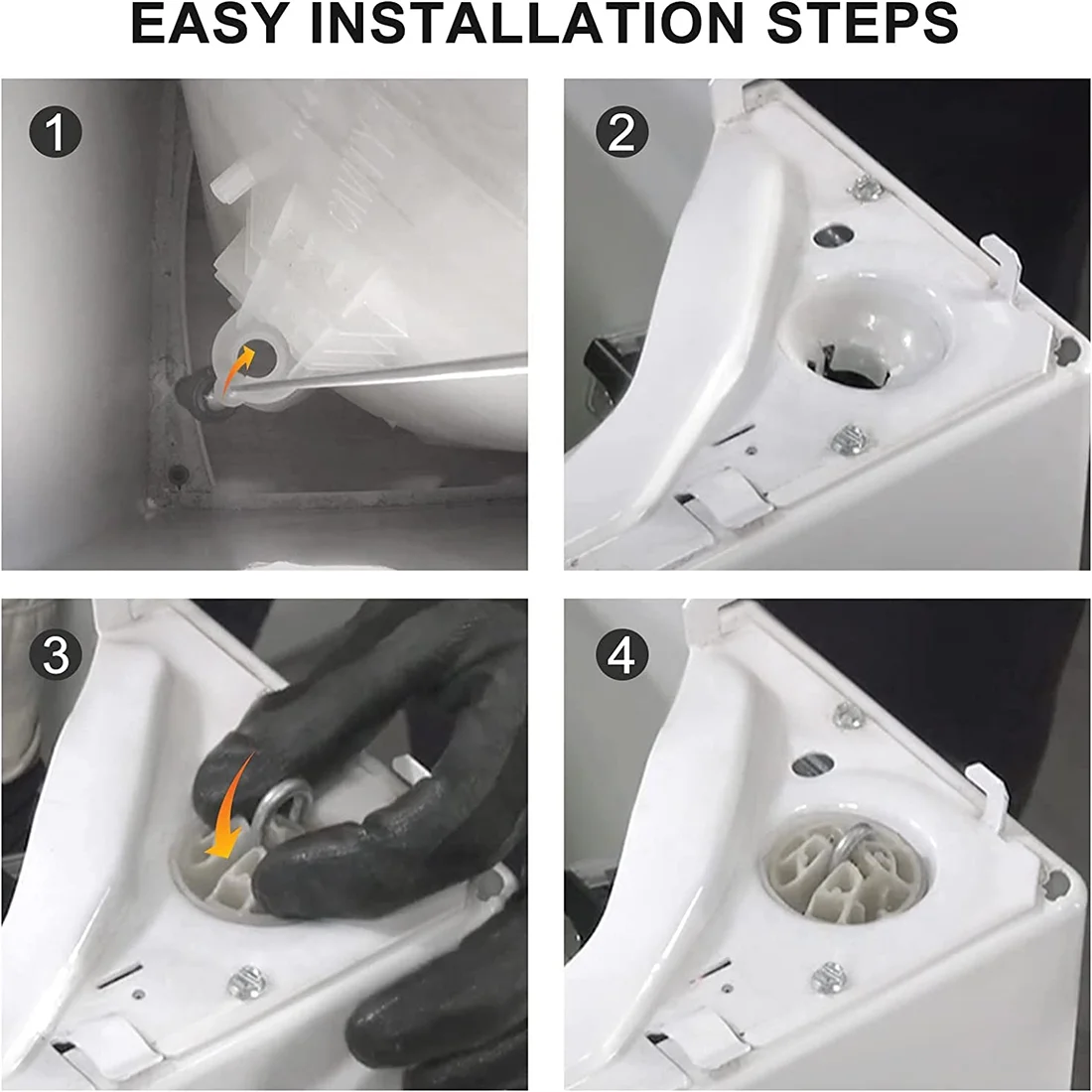 EASY INSTALLATION STEPS

1

2

3

4