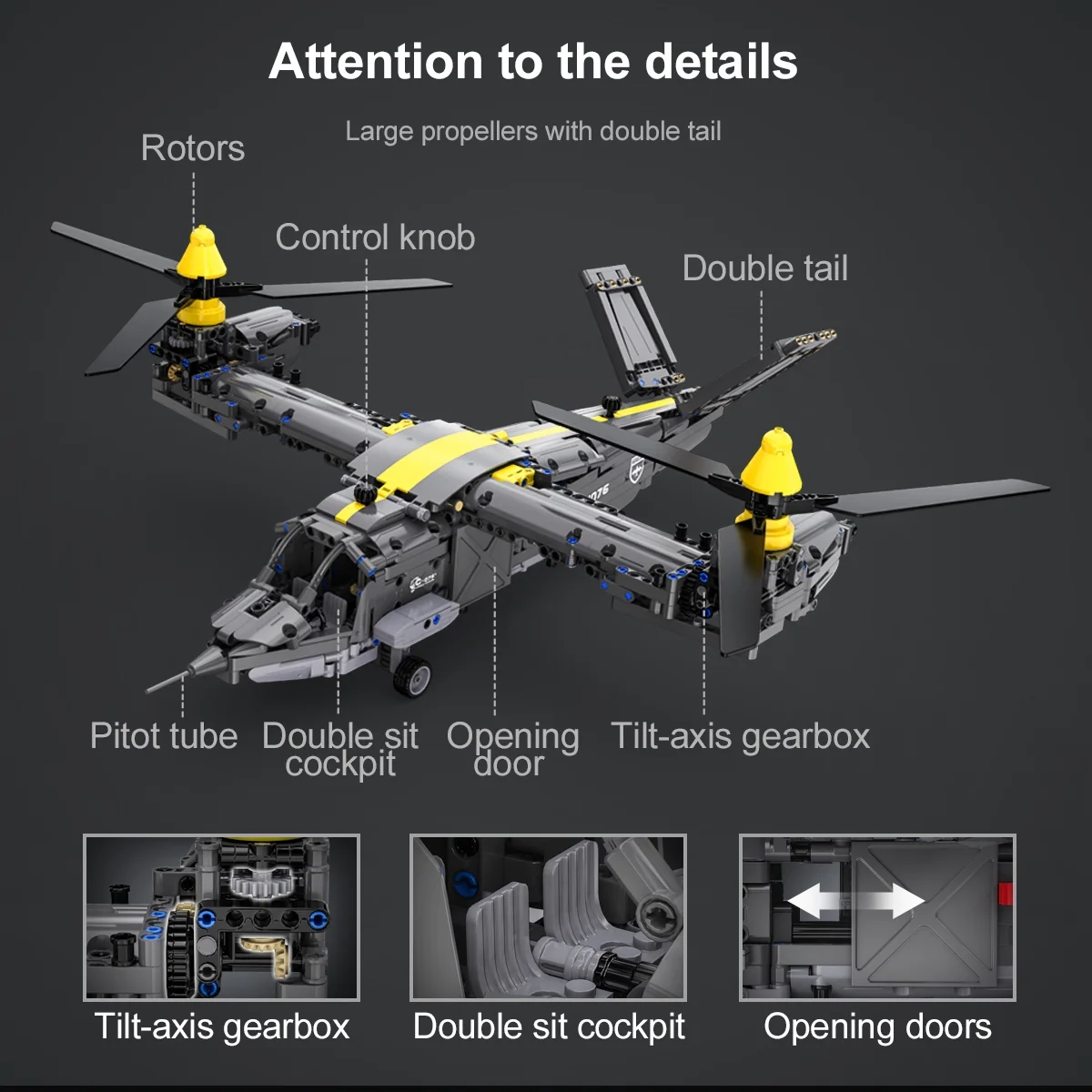 Attention to the details

Large propellers with double tail

Rotors

Control knob

Double tail

Pitot tube

Double sit cockpit

Opening door

Tilt-axis gearbox

Tilt-axis gearbox

Double sit cockpit

Opening doors