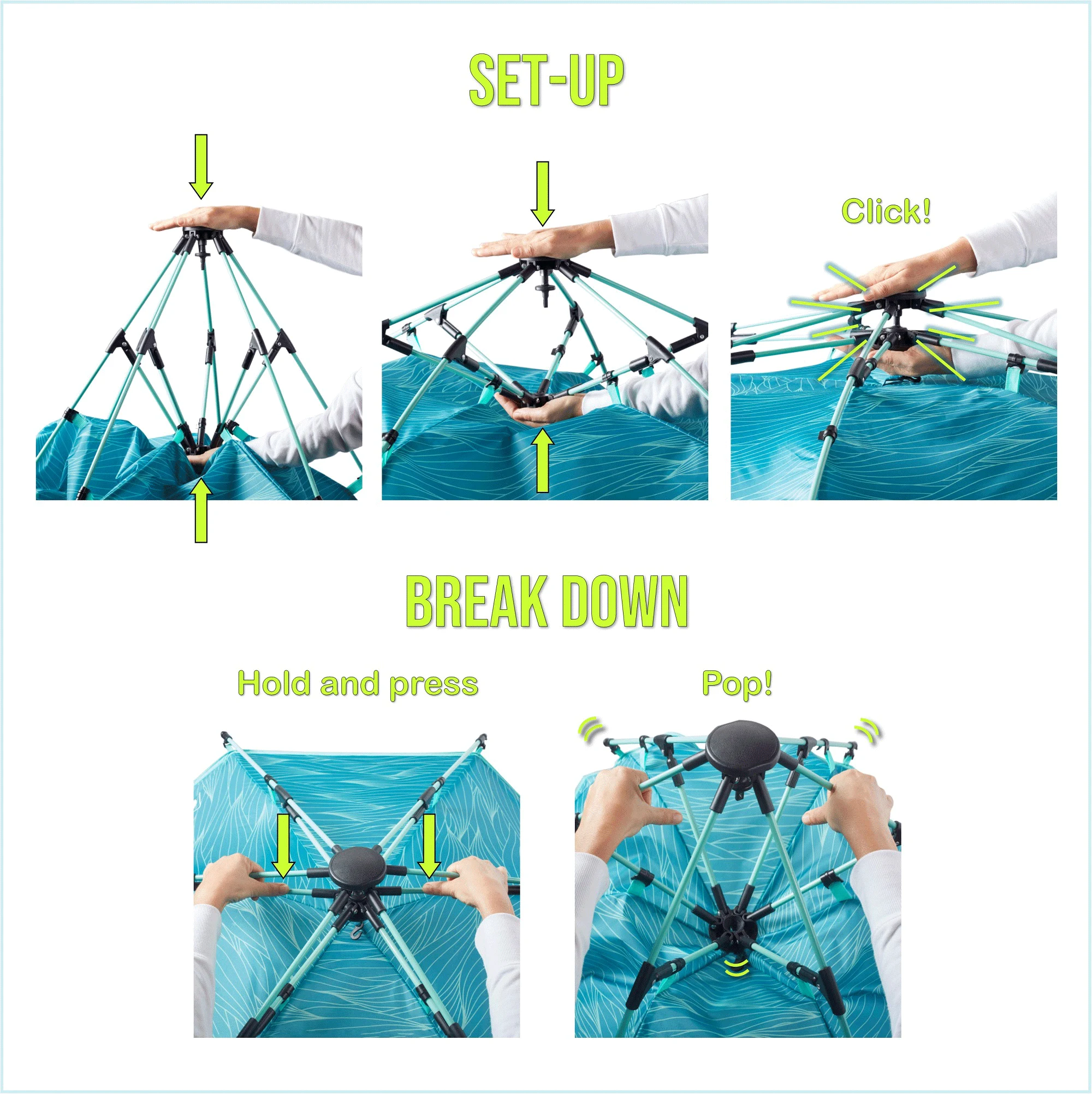 SET-UP

Click!

BREAK DOWN

Hold and press

Pop!