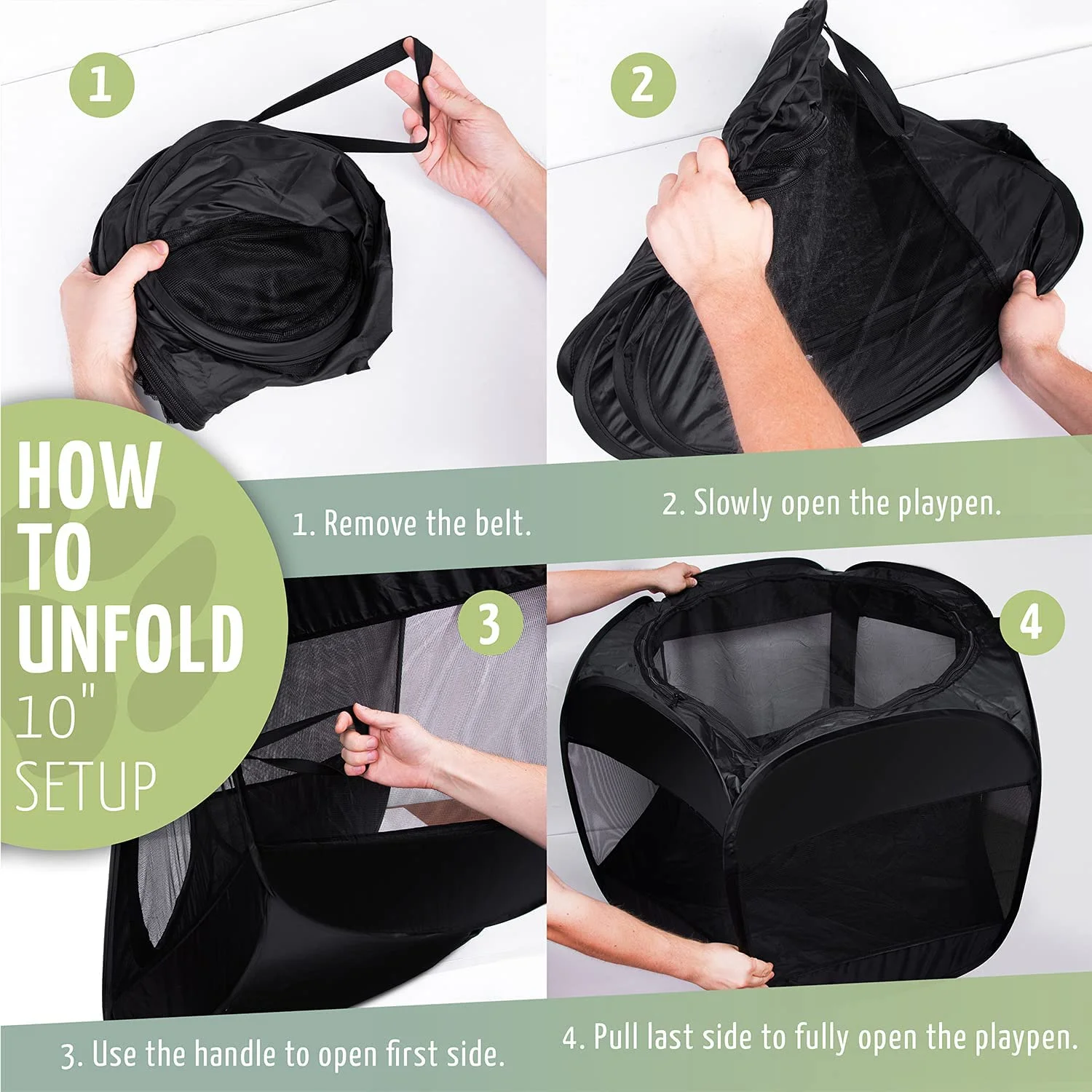 1

2

HOW TO UNFOLD 10" SETUP

1. Remove the belt.

2. Slowly open the playpen.

3

4

3. Use the handle to open first side.

4. Pull last side to fully open the playpen.