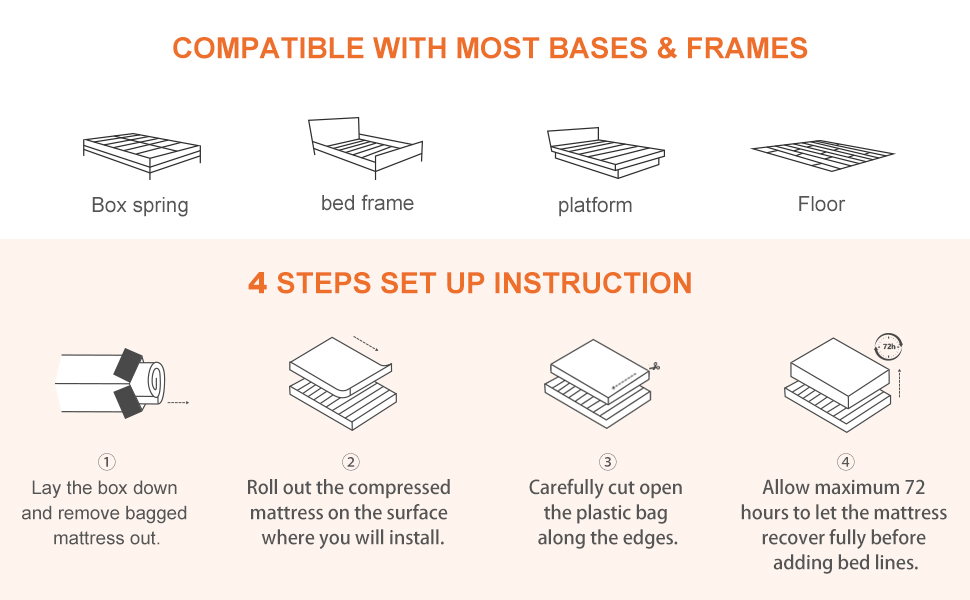 COMPATIBLE WITH MOST BASES & FRAMES

Box spring

bed frame

platform

Floor

4 STEPS SET UP INSTRUCTION

72h

①
Lay the box down and remove bagged mattress out.

②
Roll out the compressed mattress on the surface where you will install.

③
Carefully cut open the plastic bag along the edges.

④
Allow maximum 72 hours to let the mattress recover fully before adding bed lines.