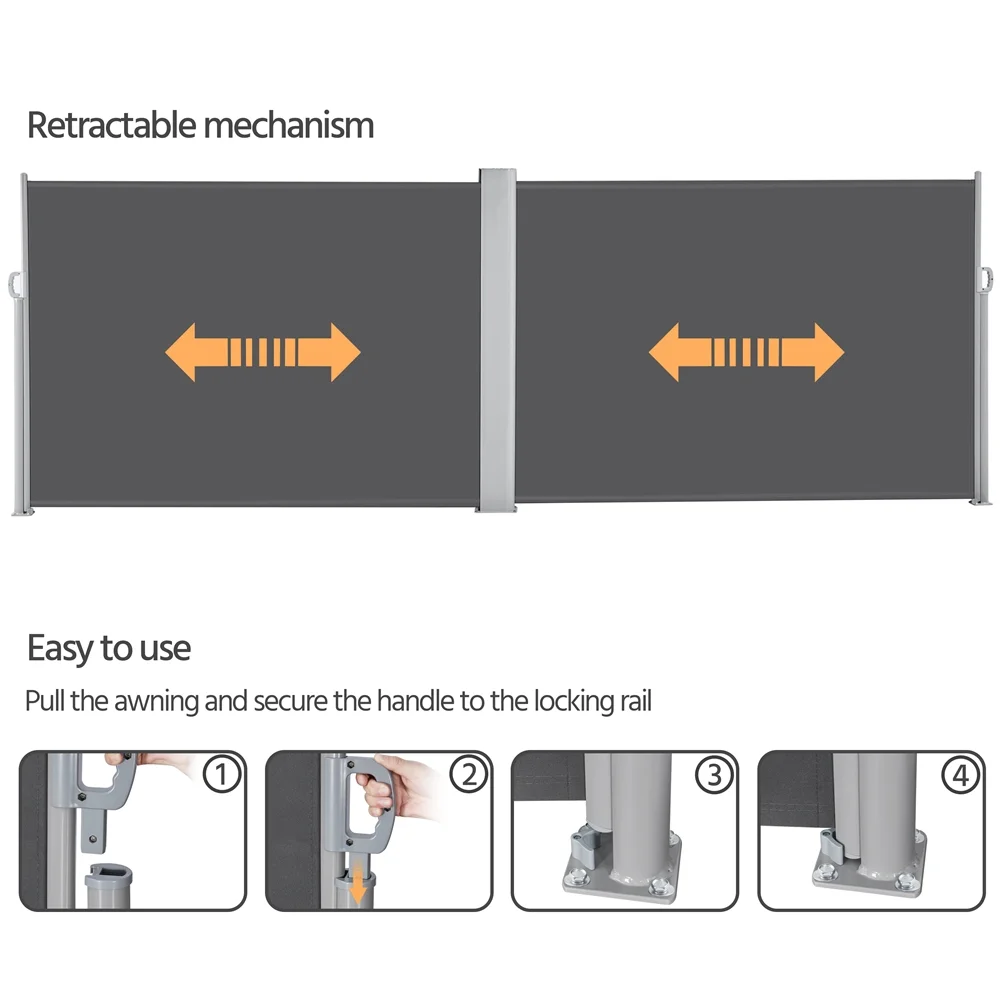 Retractable mechanism

Easy to use

Pull the awning and secure the handle to the locking rail

1

2

3

4