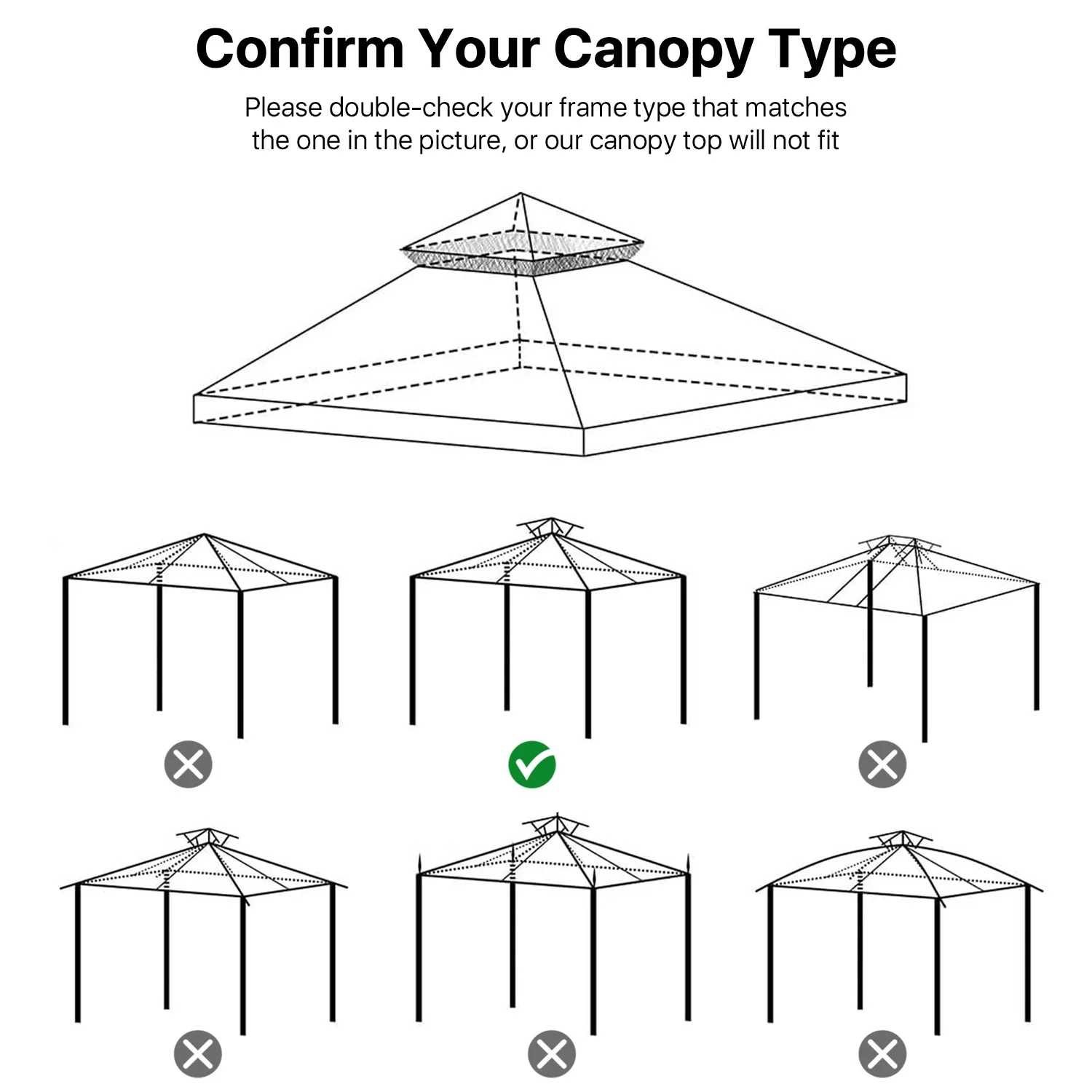 Confirm Your Canopy Type

Please double-check your frame type that matches the one in the picture, or our canopy top will not fit