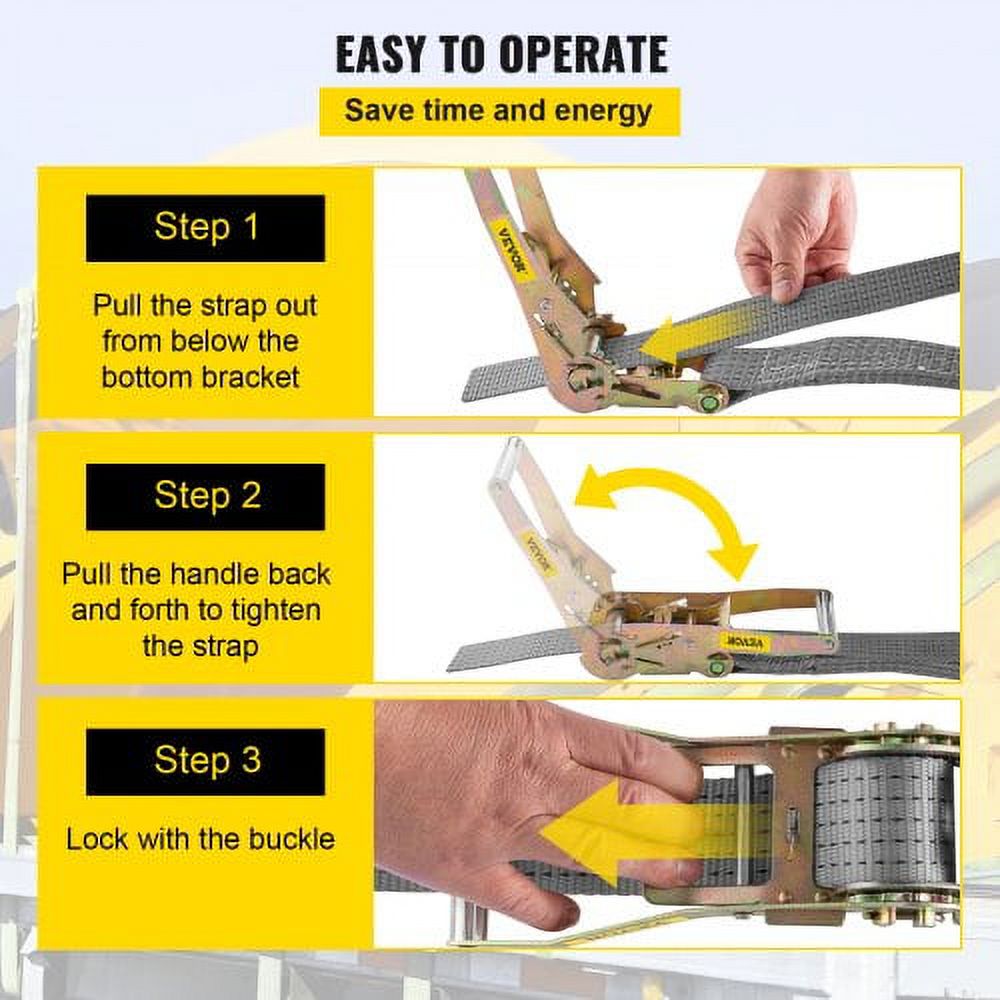 EASY TO OPERATE
Save time and energy

Step 1
Pull the strap out from below the bottom bracket

VEVOR

Step 2
Pull the handle back and forth to tighten the strap

VEVOR

VEVOR

Step 3
Lock with the buckle