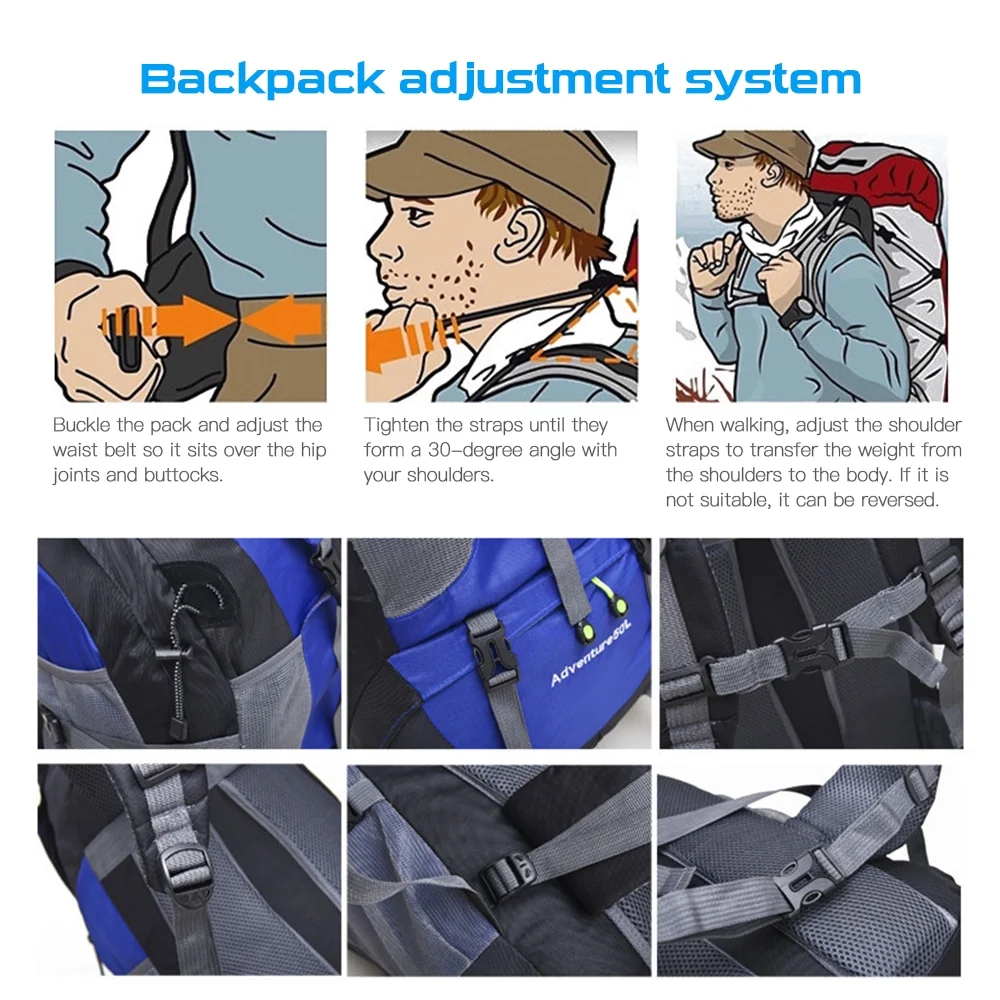 Backpack adjustment system

Buckle the pack and adjust the waist belt so it sits over the hip joints and buttocks.

Tighten the straps until they form a 30-degree angle with your shoulders.

When walking, adjust the shoulder straps to transfer the weight from the shoulders to the body. If it is not suitable, it can be reversed.

Adventure50L