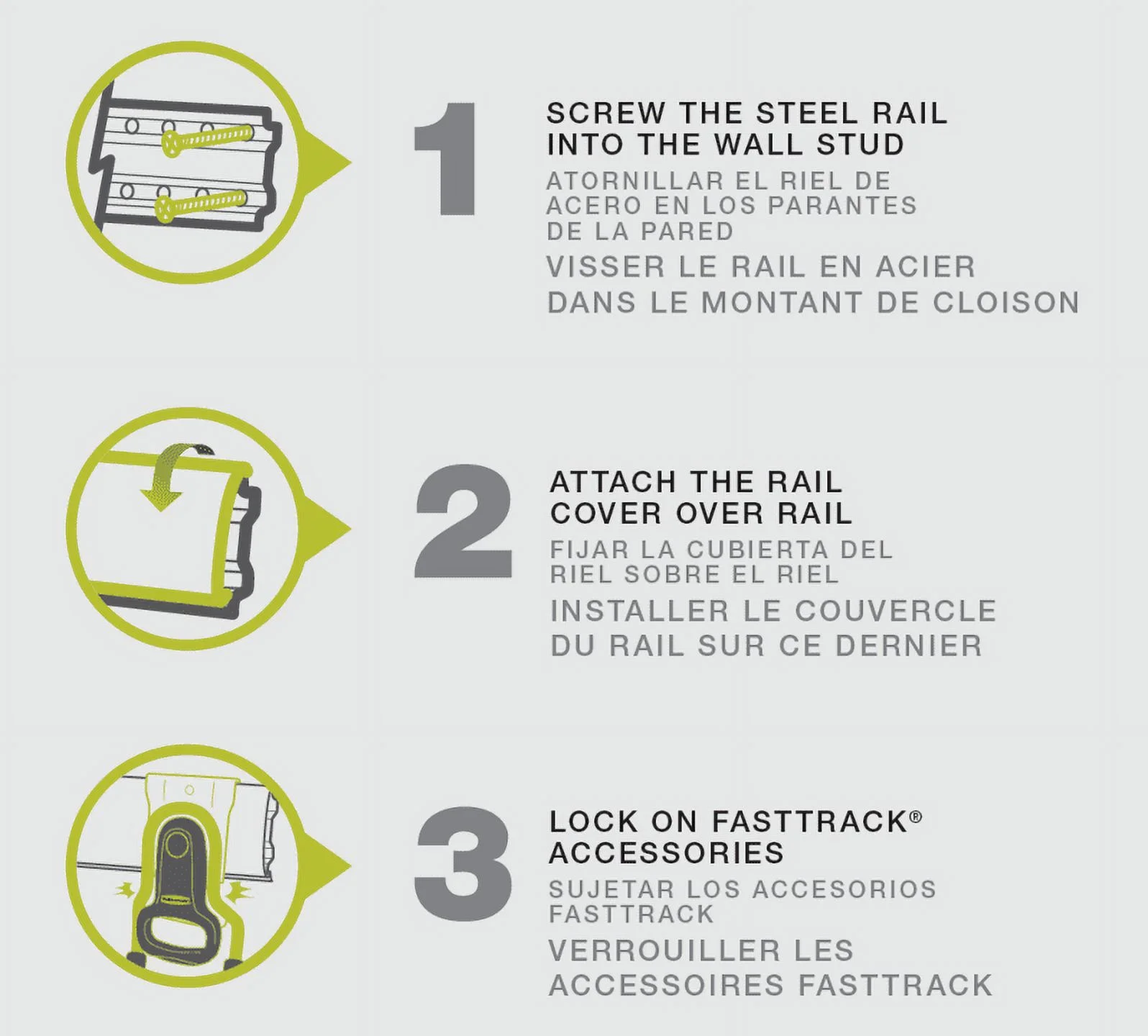 1

SCREW THE STEEL RAIL INTO THE WALL STUD

ATORNILLAR EL RIEL DE ACERO EN LOS PARANTES DE LA PARED

VISSER LE RAIL EN ACIER DANS LE MONTANT DE CLOISON

2

ATTACH THE RAIL COVER OVER RAIL

FIJAR LA CUBIERTA DEL RIEL SOBRE EL RIEL

INSTALLER LE COUVERCLE DU RAIL SUR CE DERNIER

3

LOCK ON FASTTRACK® ACCESSORIES

SUJETAR LOS ACCESORIOS FASTTRACK

VERROUILLER LES ACCESSOIRES FASTTRACK