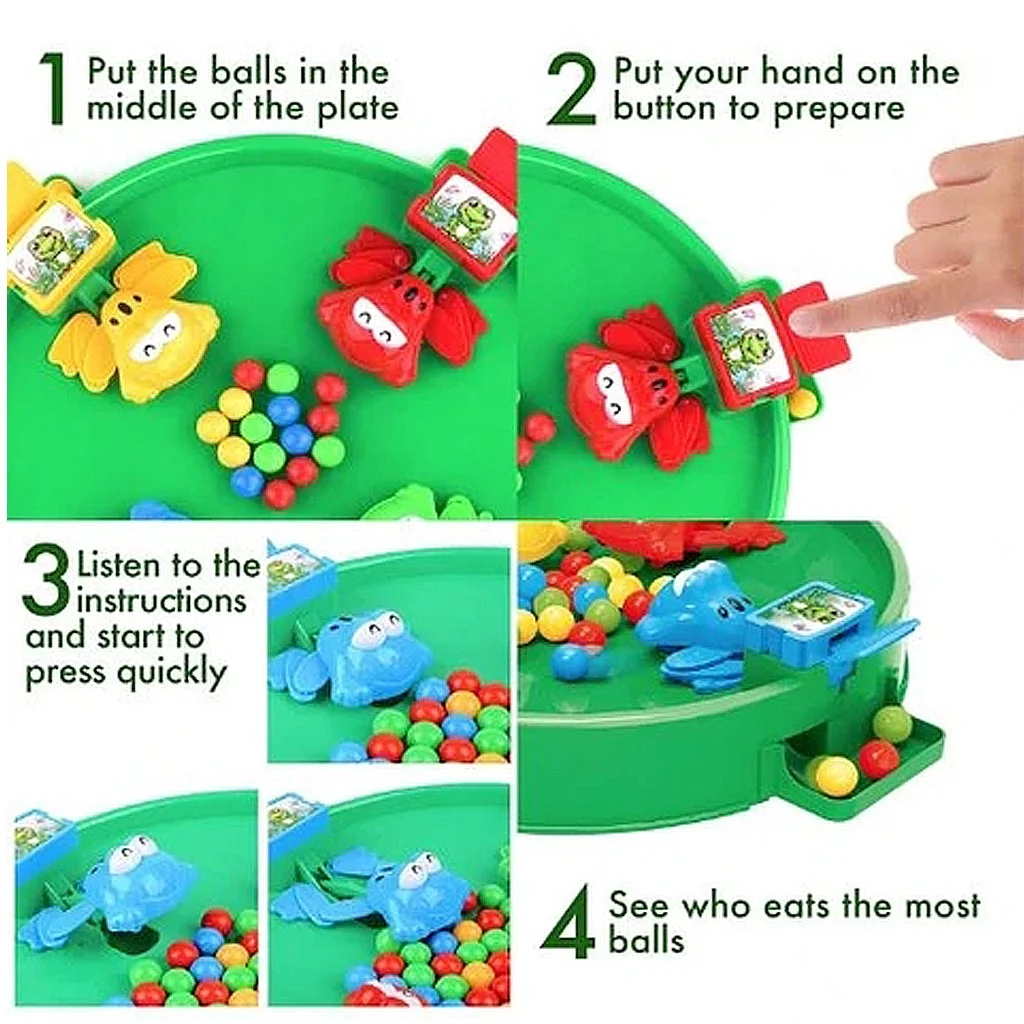 1 Put the balls in the middle of the plate

2 Put your hand on the button to prepare

3 Listen to the instructions and start to press quickly

4 See who eats the most balls