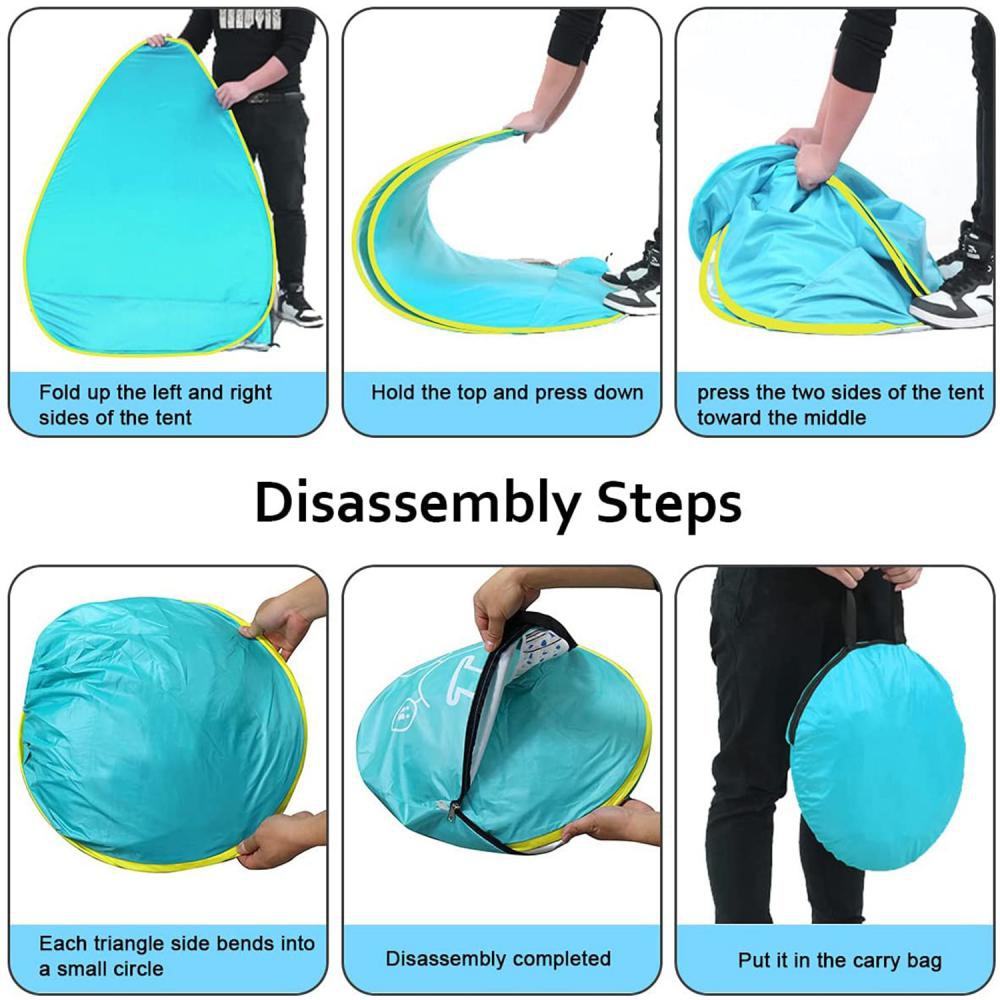 Fold up the left and right sides of the tent

Hold the top and press down

press the two sides of the tent toward the middle

Disassembly Steps

Each triangle side bends into a small circle

Disassembly completed

Put it in the carry bag