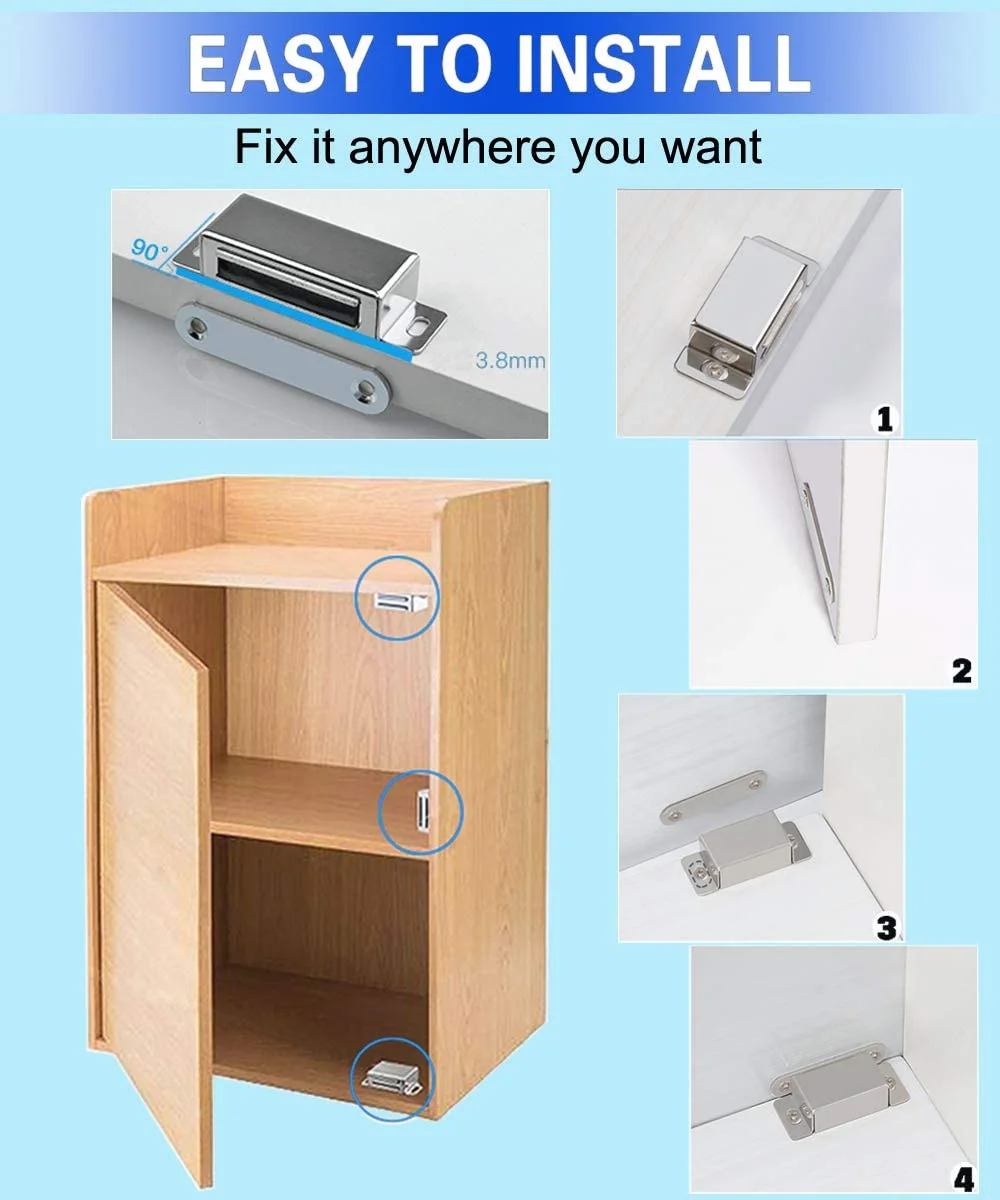 EASY TO INSTALL

Fix it anywhere you want

90°

3.8mm

1

2

3

4