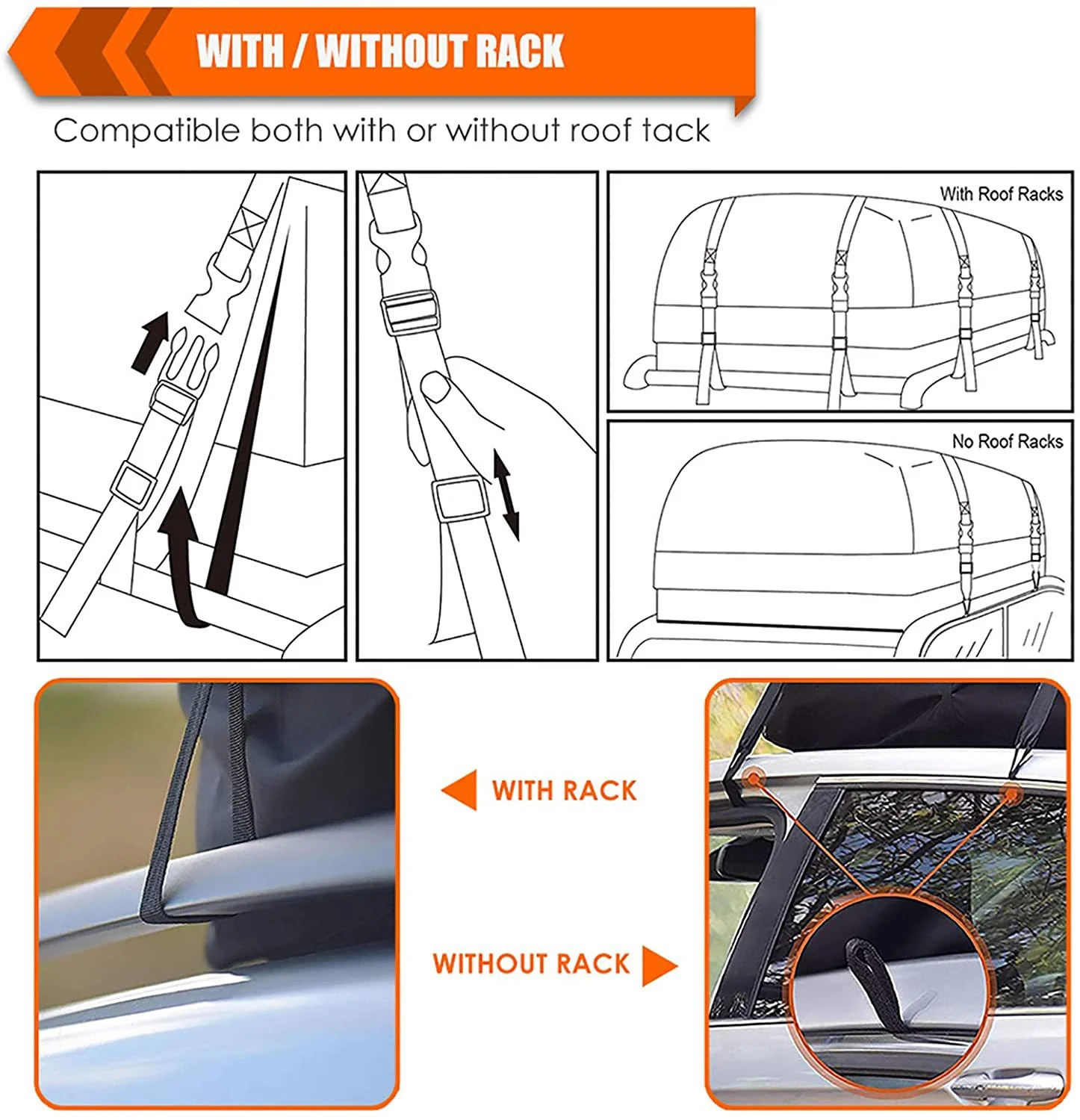 WITH / WITHOUT RACK

Compatible both with or without roof tack

With Roof Racks

No Roof Racks

WITH RACK

WITHOUT RACK