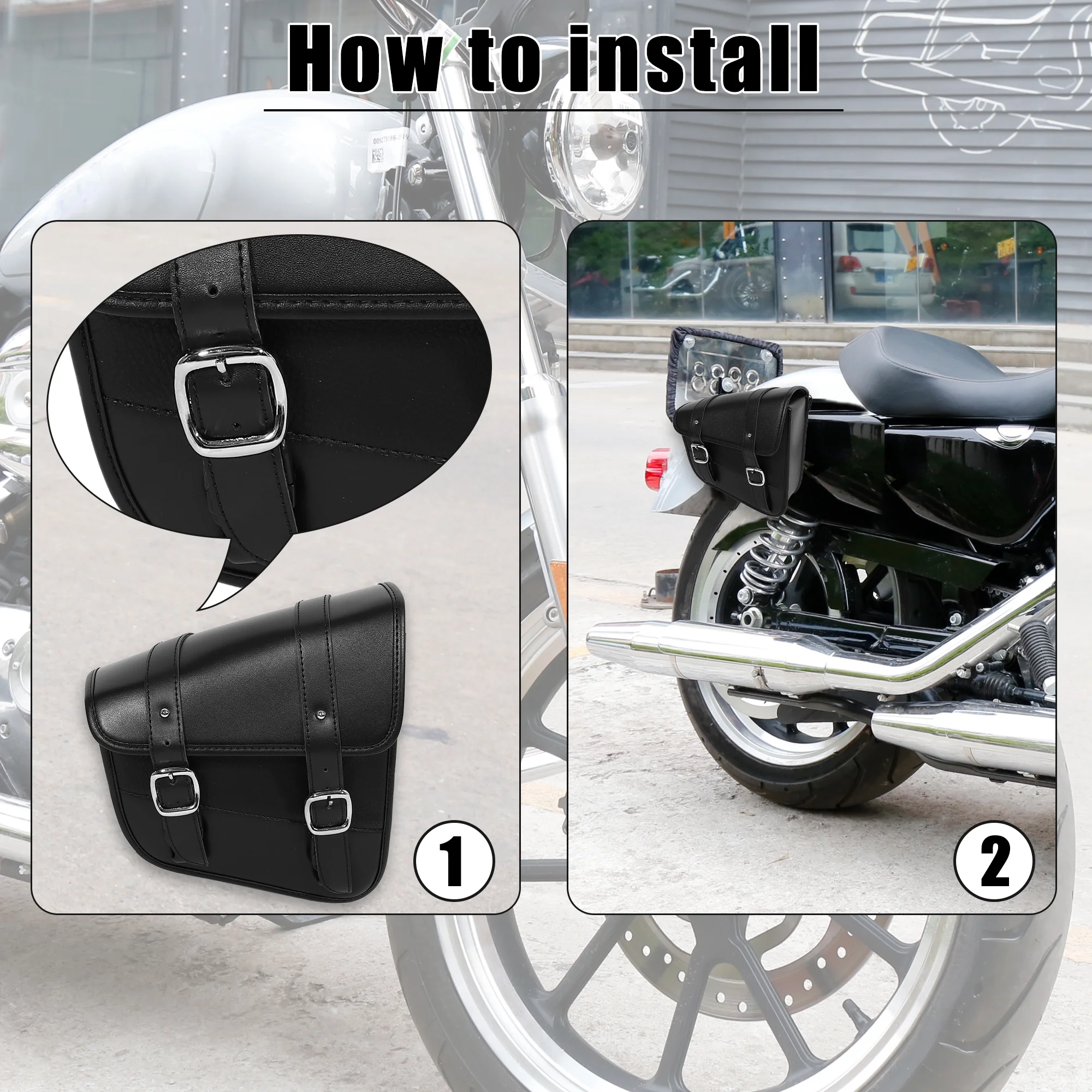 How to install

1

2