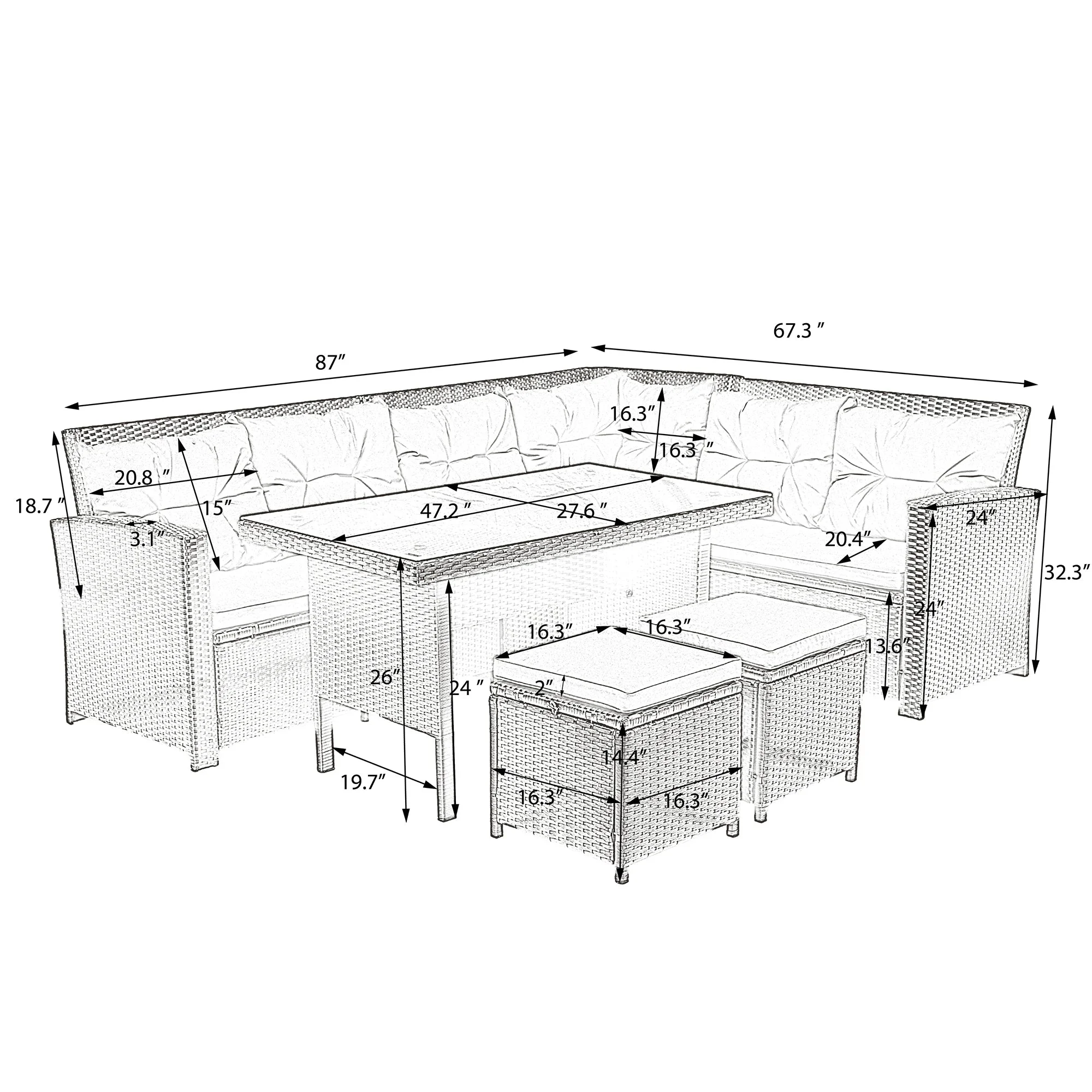 67.3 ″

87″

16.3″

16.3 ″

20.8 ″

18.7 ″

15″

47.2 ″

27.6 ″

24″

3.1″

20.4″

32.3″

24″

16.3″

16.3″

13.6″

26″

24 ″

2″

14.4″

19.7″

16.3″

16.3″