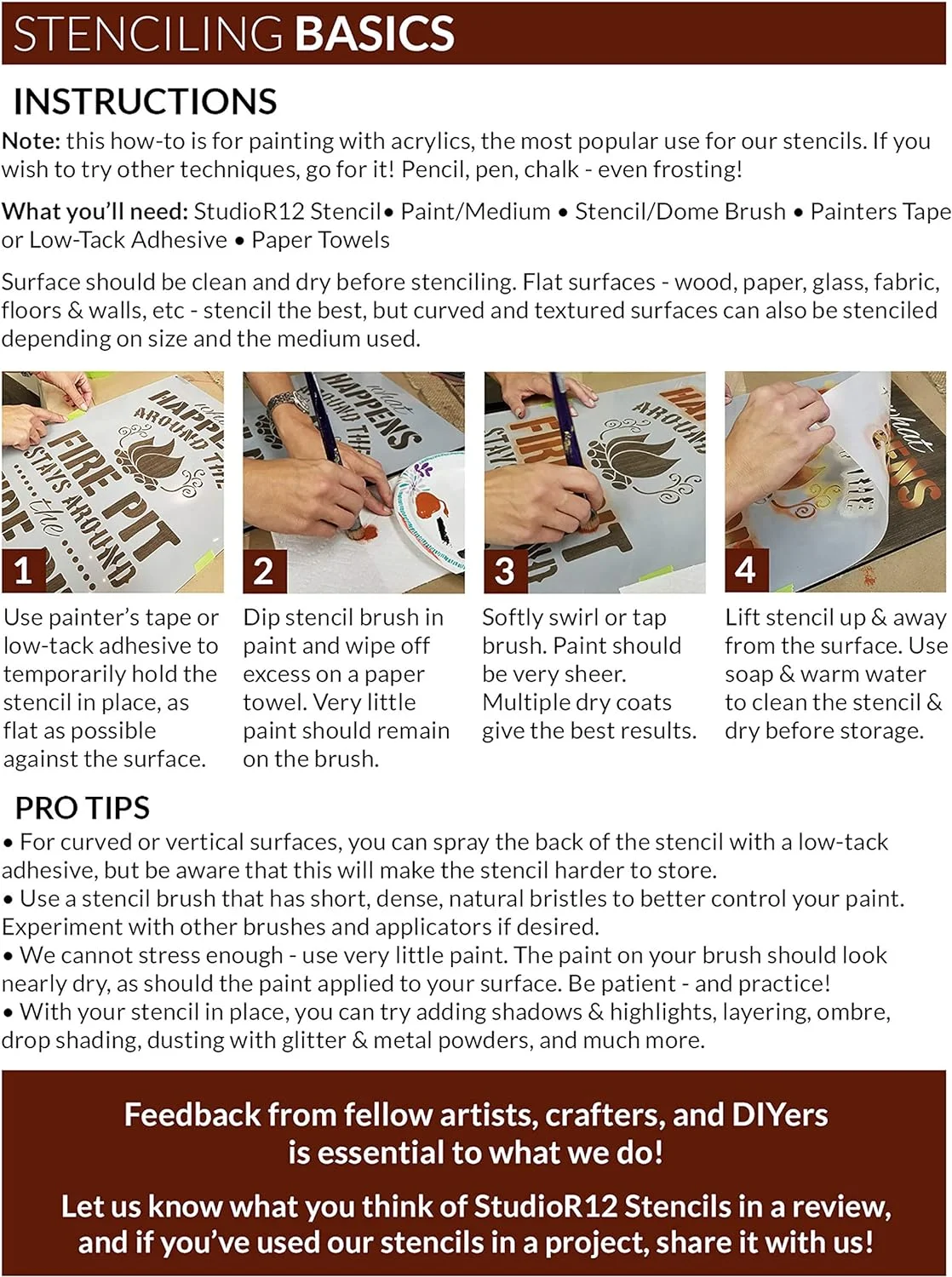 STENCILING BASICS

INSTRUCTIONS

Note: this how-to is for painting with acrylics, the most popular use for our stencils. If you wish to try other techniques, go for it! Pencil, pen, chalk - even frosting!

What you'll need: StudioR12 Stencil• Paint/Medium • Stencil/Dome Brush • Painters Tape or Low-Tack Adhesive • Paper Towels

Surface should be clean and dry before stenciling. Flat surfaces - wood, paper, glass, fabric, floors & walls, etc - stencil the best, but curved and textured surfaces can also be stenciled depending on size and the medium used.

1
Use painter's tape or low-tack adhesive to temporarily hold the stencil in place, as flat as possible against the surface.

2
Dip stencil brush in paint and wipe off excess on a paper towel. Very little paint should remain on the brush.

3
Softly swirl or tap brush. Paint should be very sheer. Multiple dry coats give the best results.

4
Lift stencil up & away from the surface. Use soap & warm water to clean the stencil & dry before storage.

PRO TIPS
• For curved or vertical surfaces, you can spray the back of the stencil with a low-tack adhesive, but be aware that this will make the stencil harder to store.
• Use a stencil brush that has short, dense, natural bristles to better control your paint. Experiment with other brushes and applicators if desired.
• We cannot stress enough - use very little paint. The paint on your brush should look nearly dry, as should the paint applied to your surface. Be patient - and practice!
• With your stencil in place, you can try adding shadows & highlights, layering, ombre, drop shading, dusting with glitter & metal powders, and much more.

Feedback from fellow artists, crafters, and DIYers is essential to what we do!

Let us know what you think of StudioR12 Stencils in a review, and if you've used our stencils in a project, share it with us!