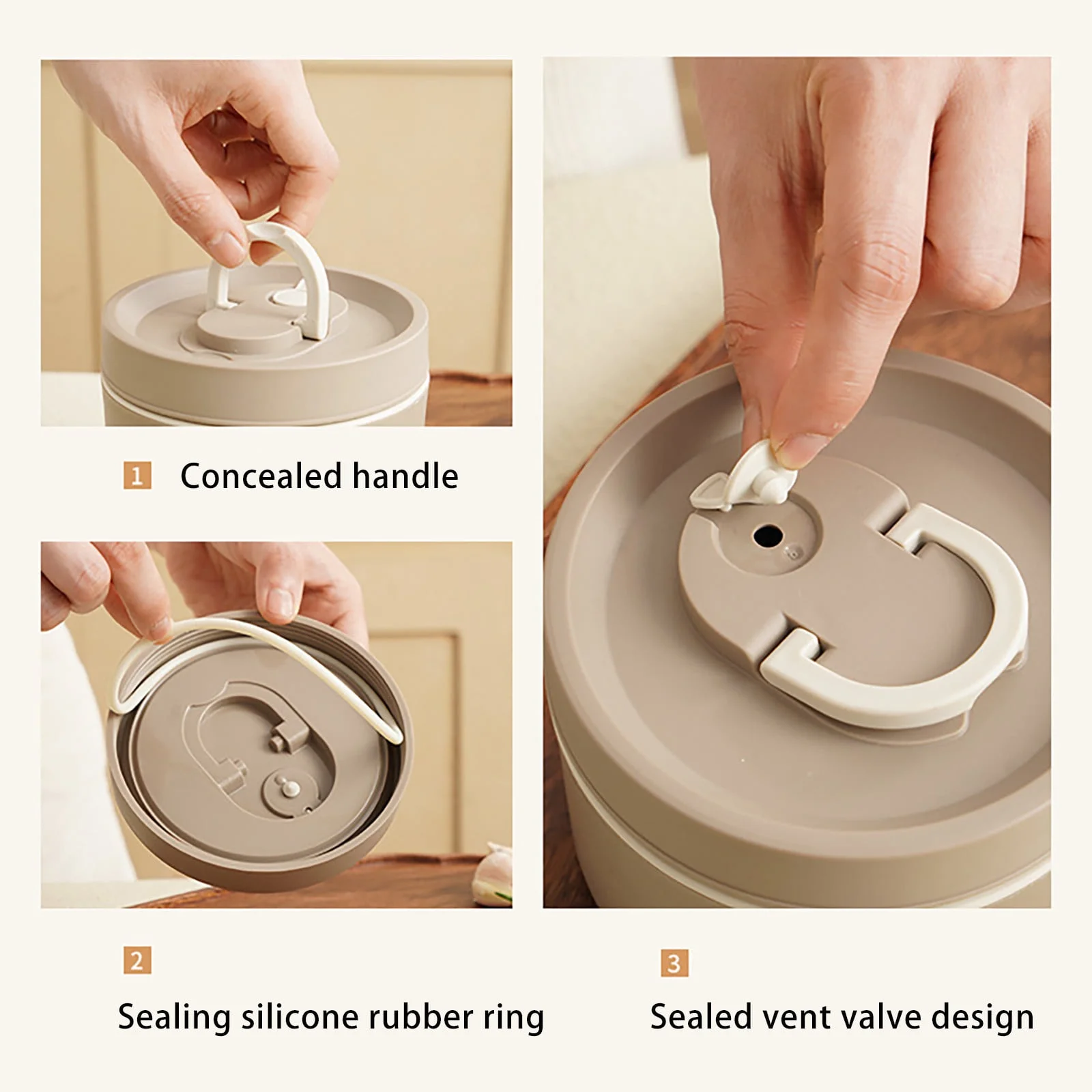 1 Concealed handle

2

Sealing silicone rubber ring

3

Sealed vent valve design