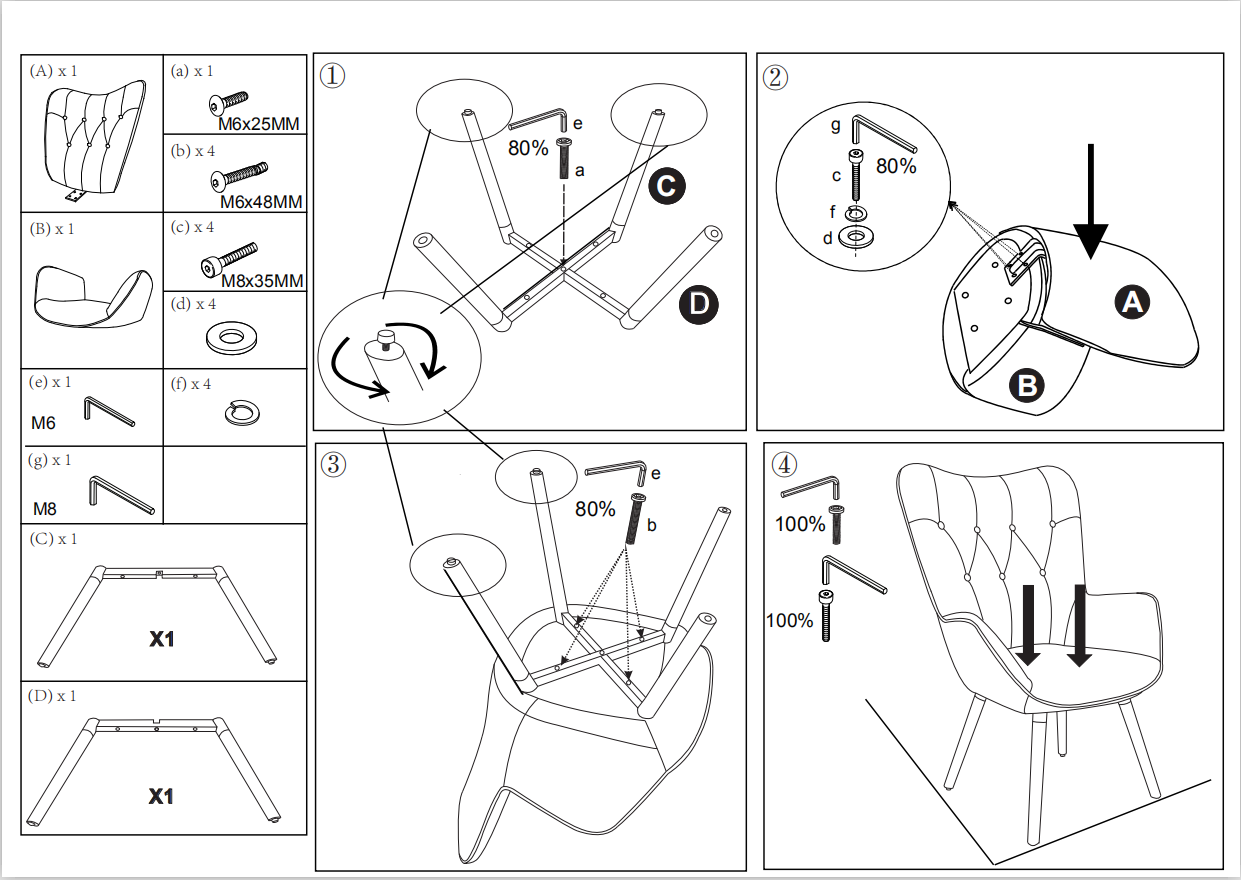 (A) x 1

(a) x 1
M6x25MM

(b) x 4
M6x48MM

(B) x 1

(c) x 4
M8x35MM

(d) x 4

(e) x 1
M6

(f) x 4

(g) x 1
M8

(C) x 1
X1

(D) x 1
X1

①
e
80%
a
C
D

②
g
80%
c
f
d
A
B

③
e
80%
b

④
100%
100%