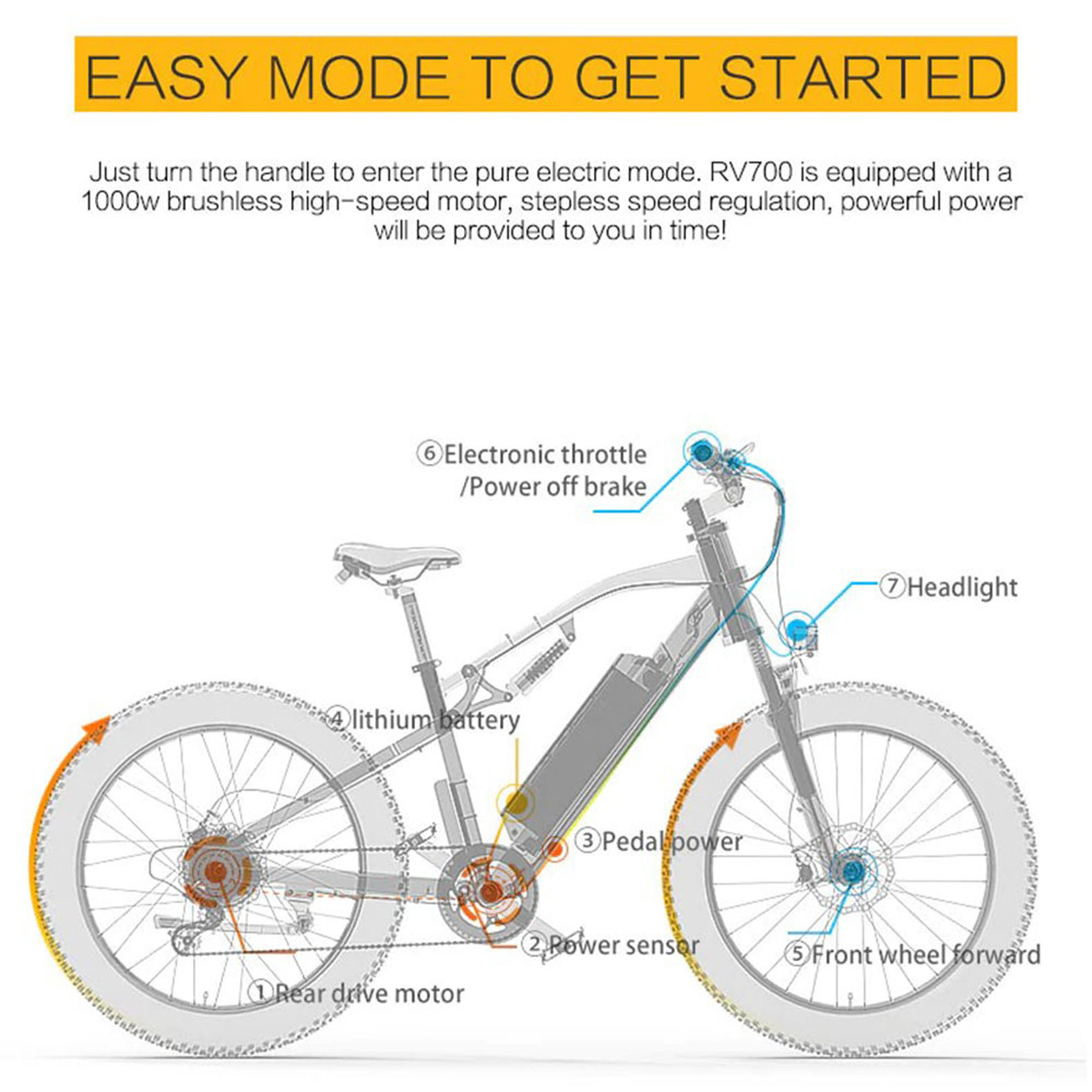 EASY MODE TO GET STARTED

Just turn the handle to enter the pure electric mode. RV700 is equipped with a 1000w brushless high-speed motor, stepless speed regulation, powerful power will be provided to you in time!

⑥Electronic throttle /Power off brake

⑦Headlight

④lithium battery

③Pedal power

②Power sensor

⑤Front wheel forward

①Rear drive motor