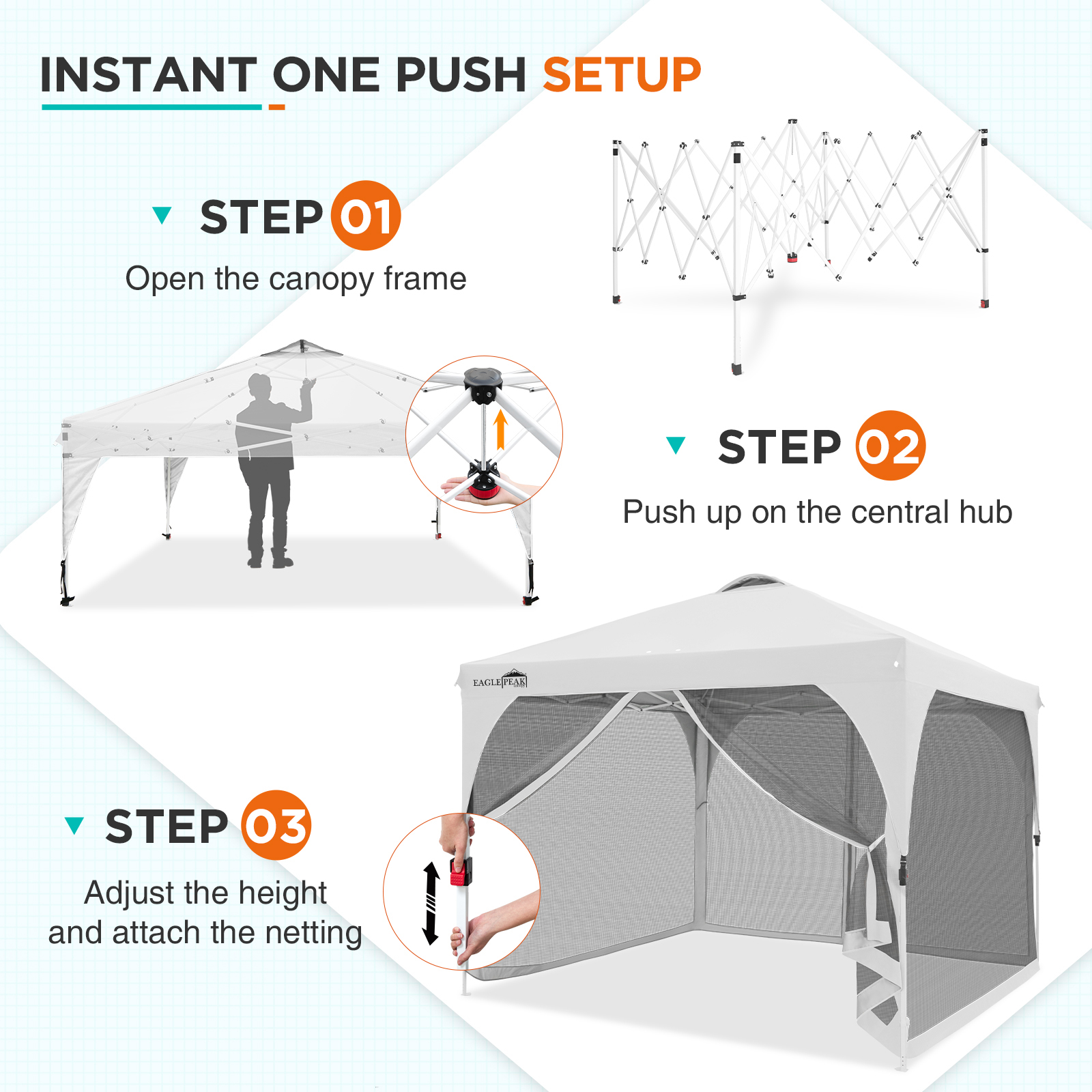 INSTANT ONE PUSH SETUP

STEP 01
Open the canopy frame

STEP 02
Push up on the central hub

EAGLE PEAK

STEP 03
Adjust the height and attach the netting