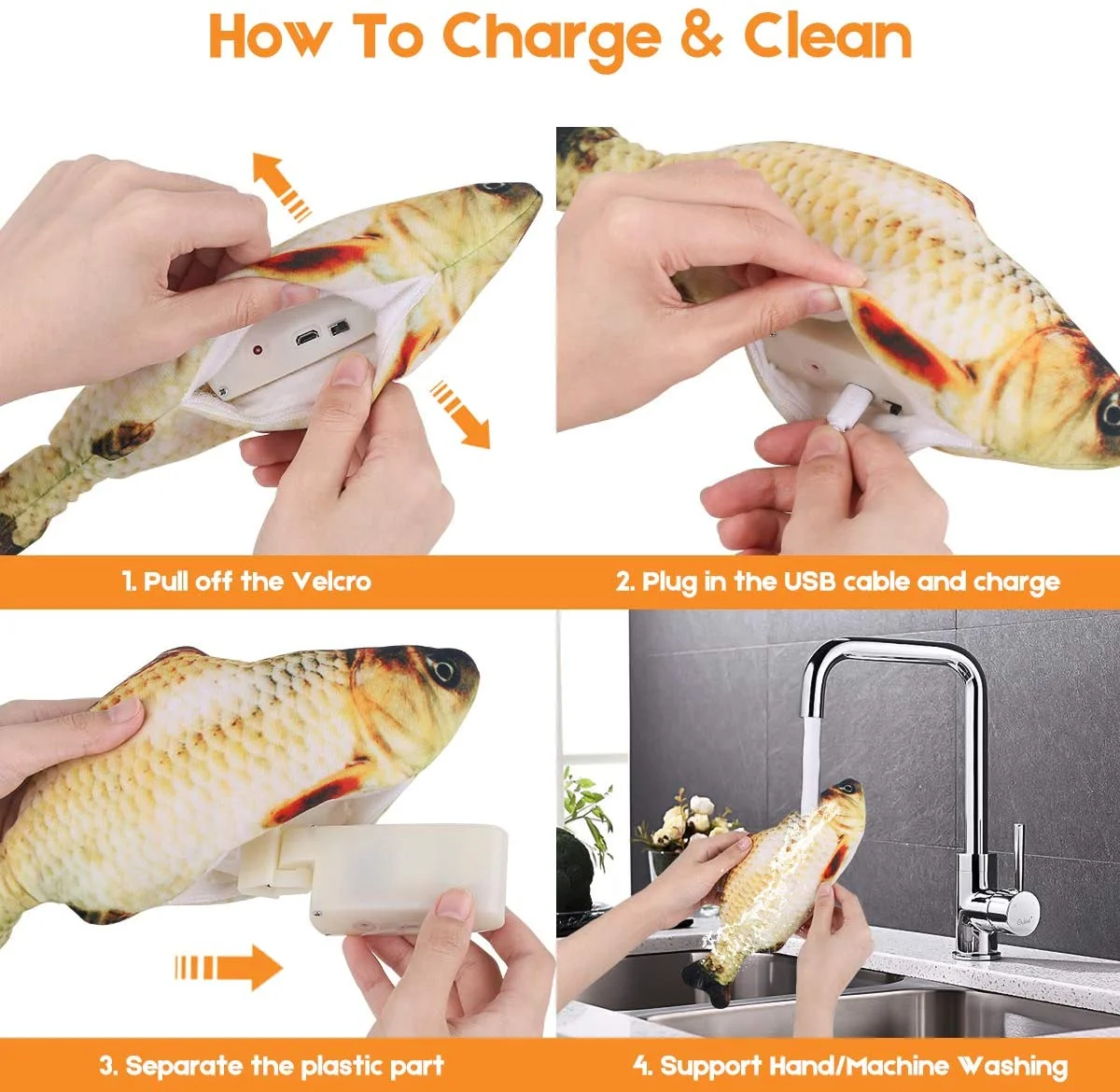 How To Charge & Clean

1. Pull off the Velcro

2. Plug in the USB cable and charge

3. Separate the plastic part

4. Support Hand/Machine Washing