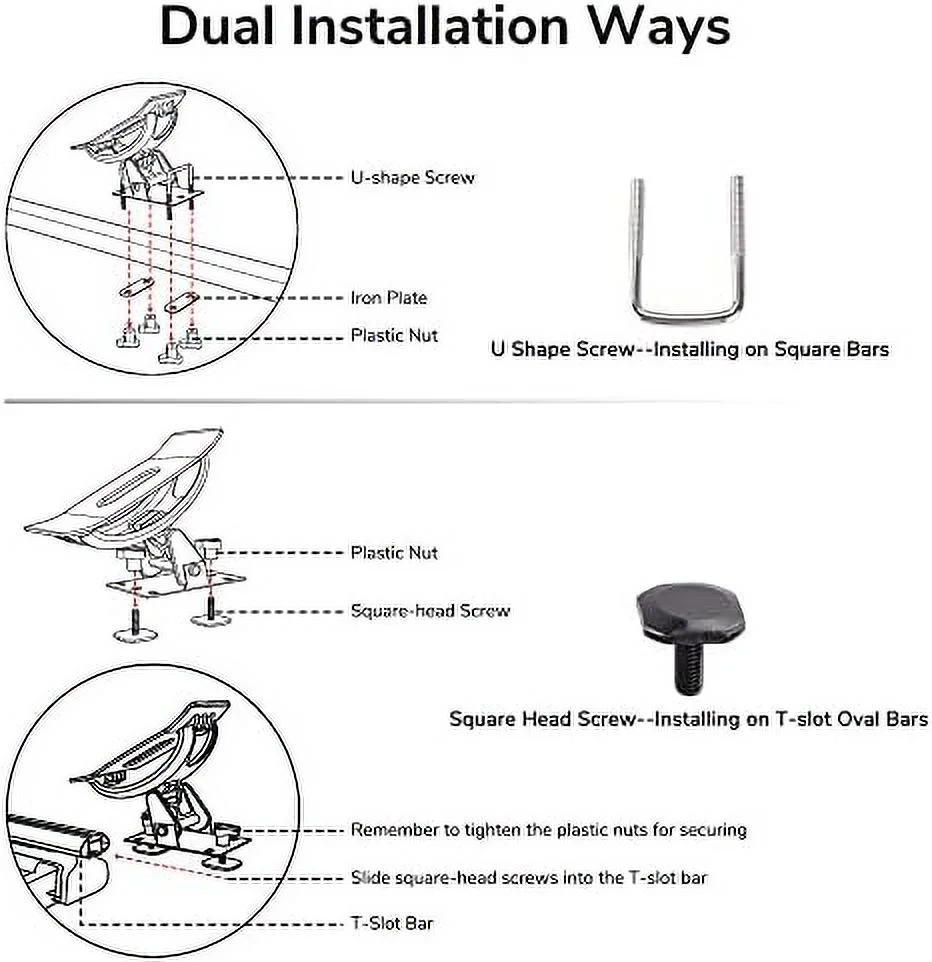 Dual Installation Ways

U-shape Screw

Iron Plate

Plastic Nut

U Shape Screw--Installing on Square Bars

Plastic Nut

Square-head Screw

Square Head Screw--Installing on T-slot Oval Bars

Remember to tighten the plastic nuts for securing

Slide square-head screws into the T-slot bar

T-Slot Bar