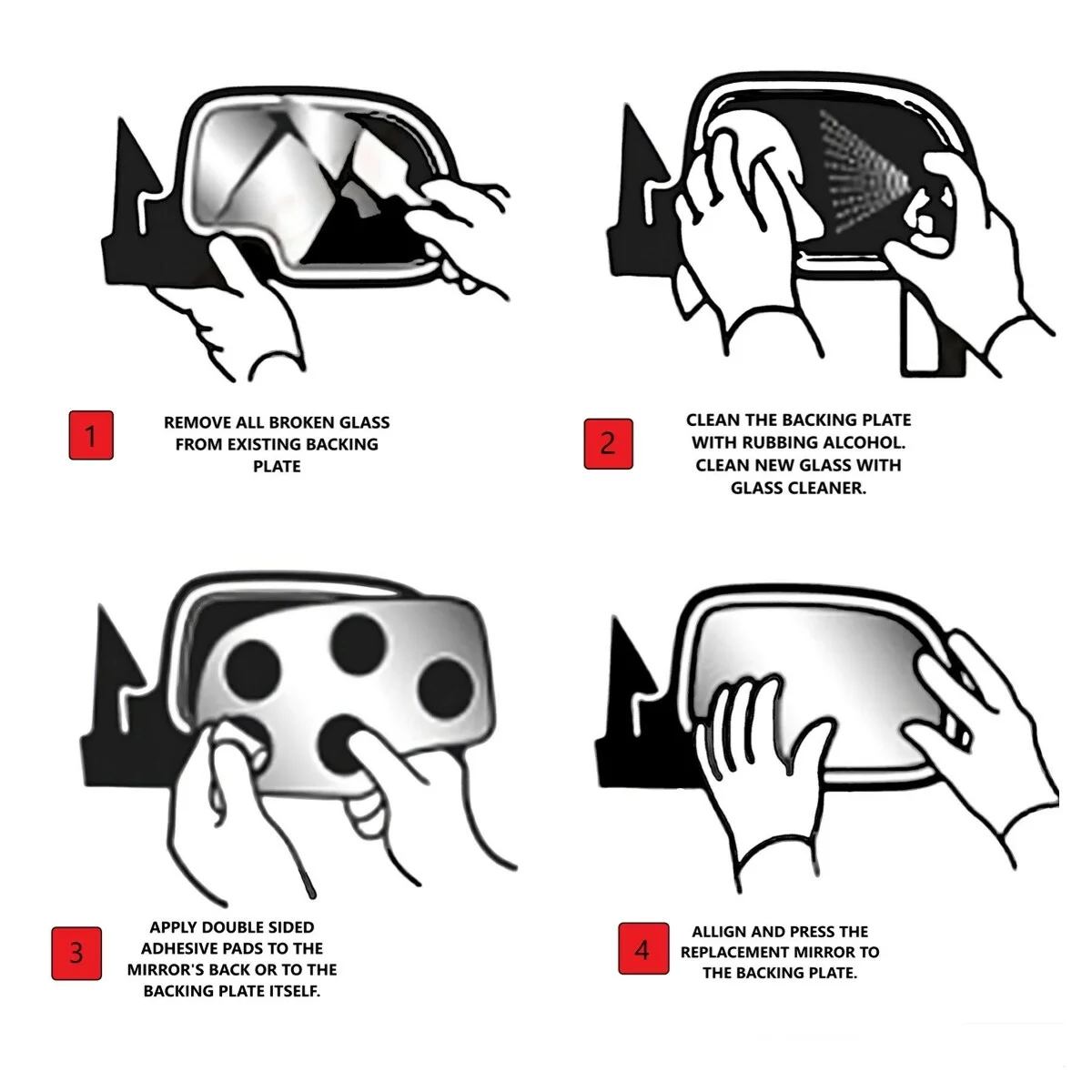 1
REMOVE ALL BROKEN GLASS FROM EXISTING BACKING PLATE

2
CLEAN THE BACKING PLATE WITH RUBBING ALCOHOL. CLEAN NEW GLASS WITH GLASS CLEANER.

3
APPLY DOUBLE SIDED ADHESIVE PADS TO THE MIRROR'S BACK OR TO THE BACKING PLATE ITSELF.

4
ALLIGN AND PRESS THE REPLACEMENT MIRROR TO THE BACKING PLATE.