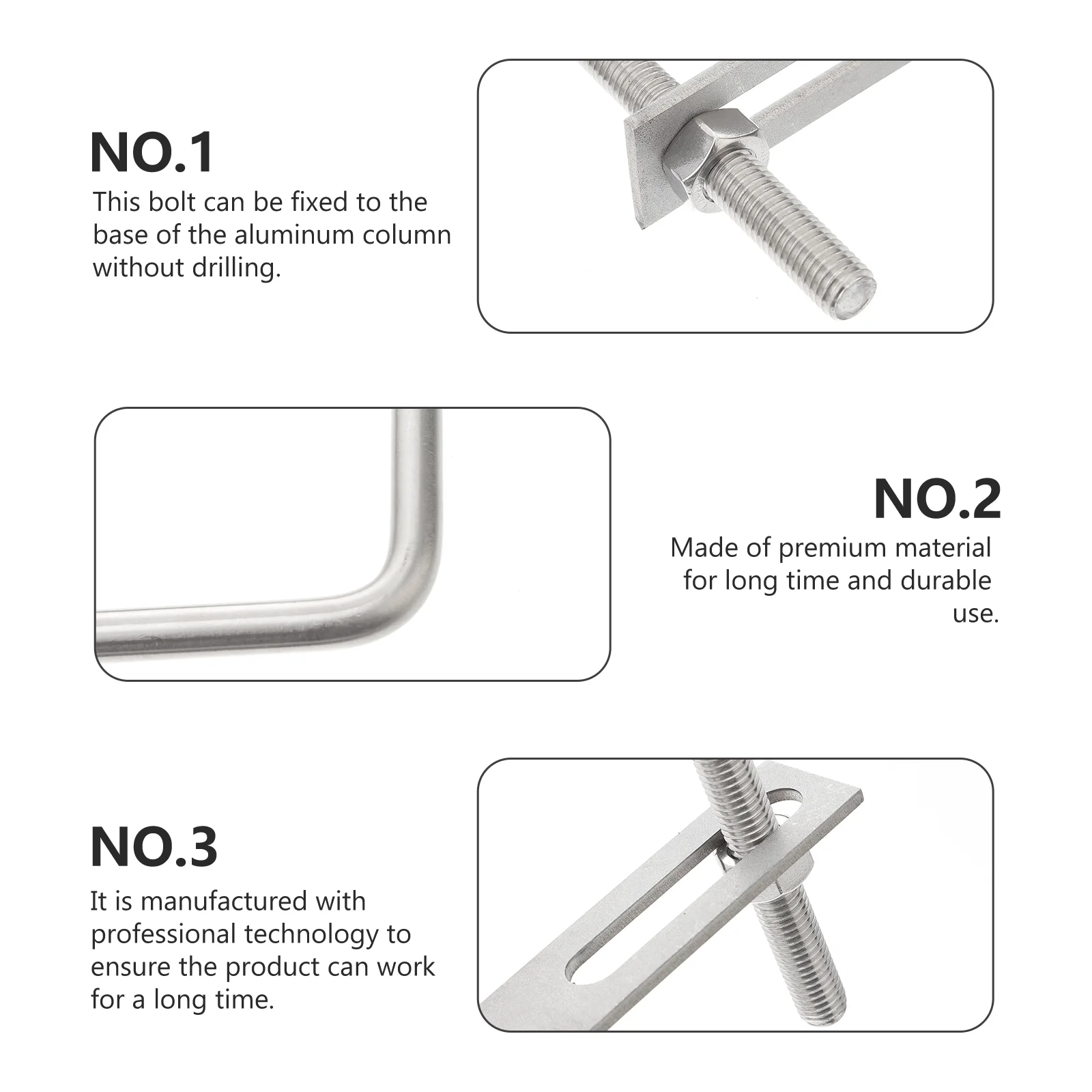 NO.1
This bolt can be fixed to the base of the aluminum column without drilling.

NO.2
Made of premium material for long time and durable use.

NO.3
It is manufactured with professional technology to ensure the product can work for a long time.