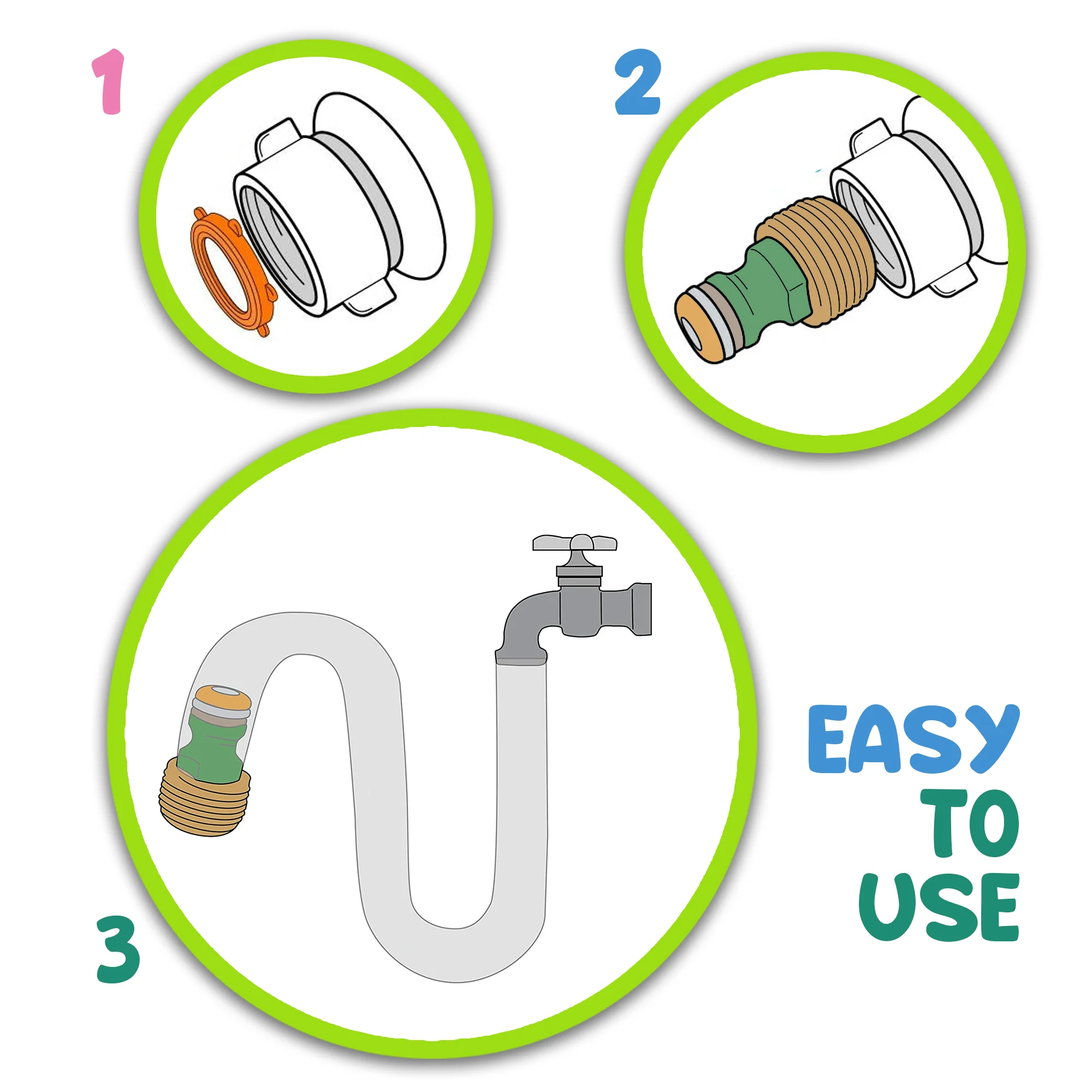 1

2

3

EASY
TO
USE