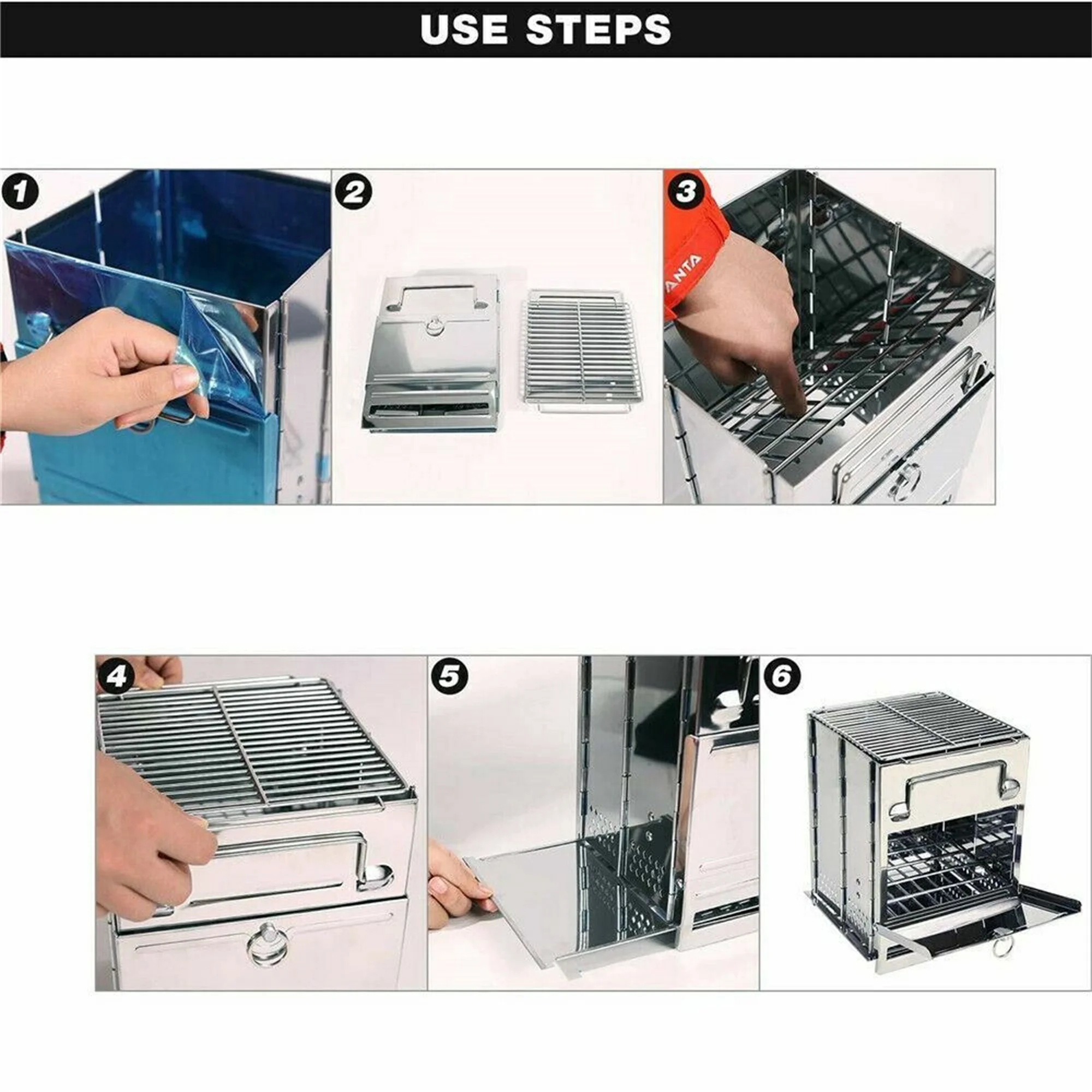 USE STEPS

1

2

3

NTA

4

5

6