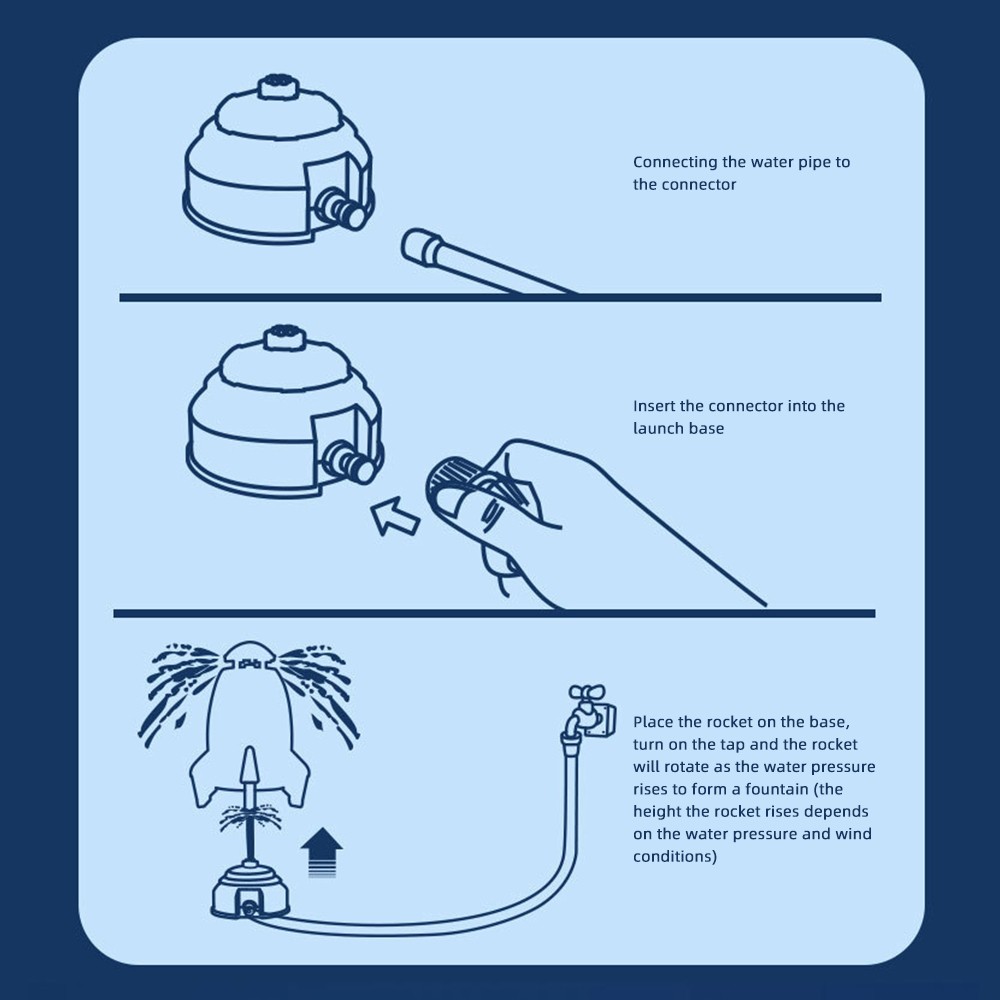 Connecting the water pipe to the connector

Insert the connector into the launch base

Place the rocket on the base, turn on the tap and the rocket will rotate as the water pressure rises to form a fountain (the height the rocket rises depends on the water pressure and wind conditions)