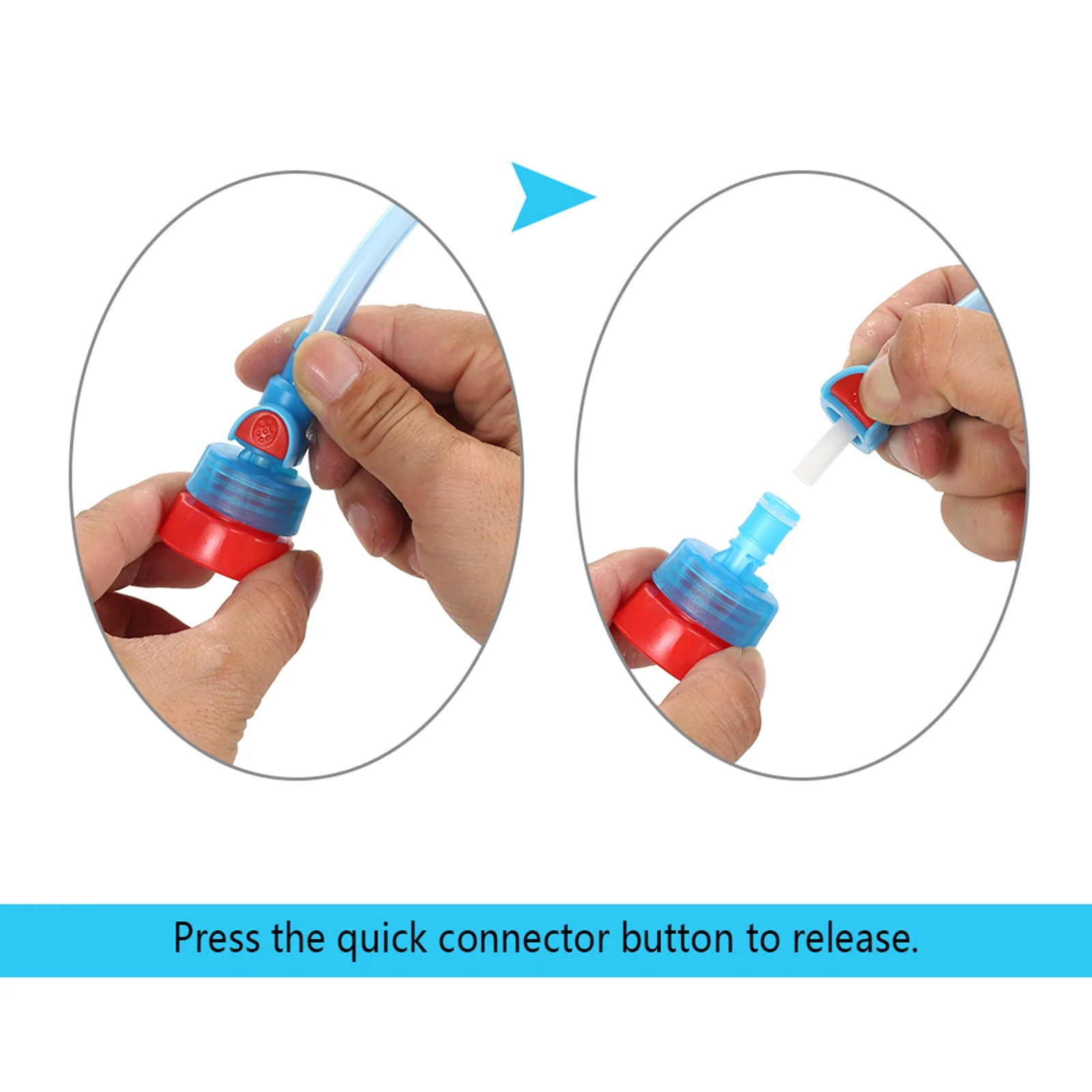 Press the quick connector button to release.