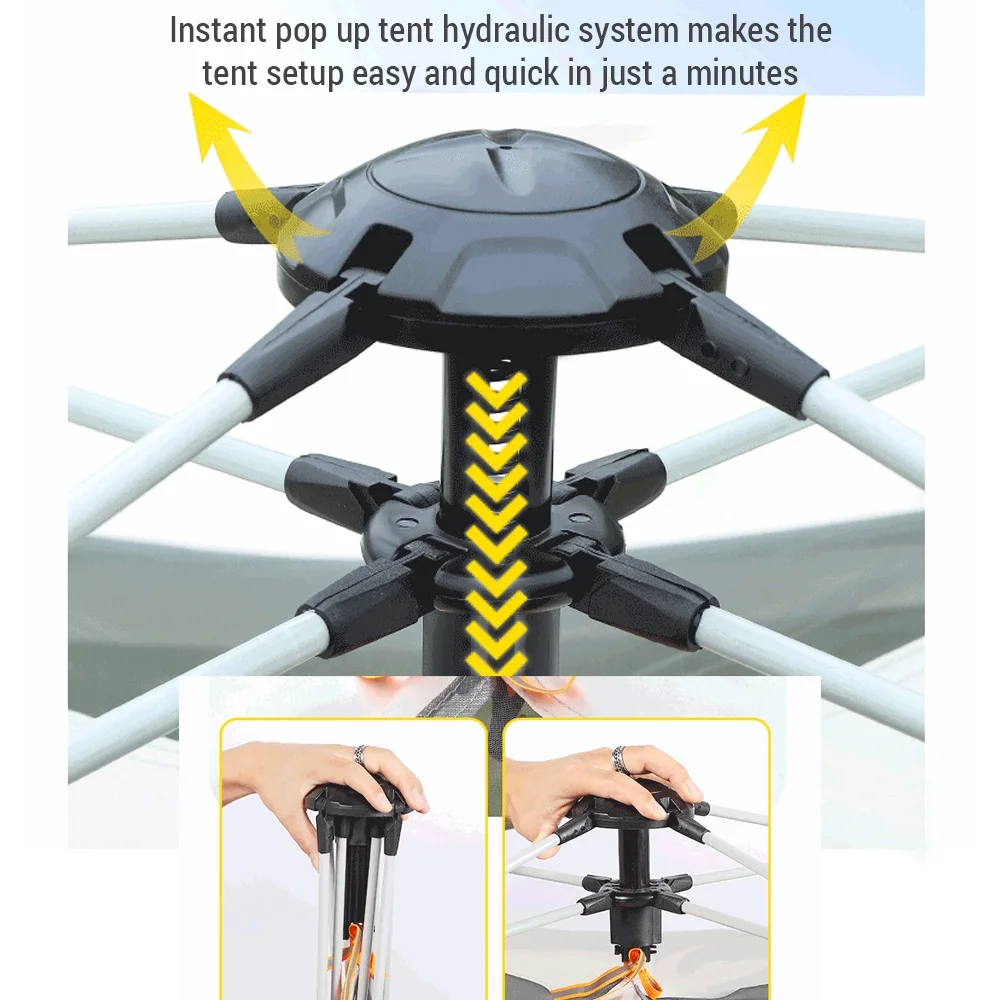 Instant pop up tent hydraulic system makes the tent setup easy and quick in just a minutes