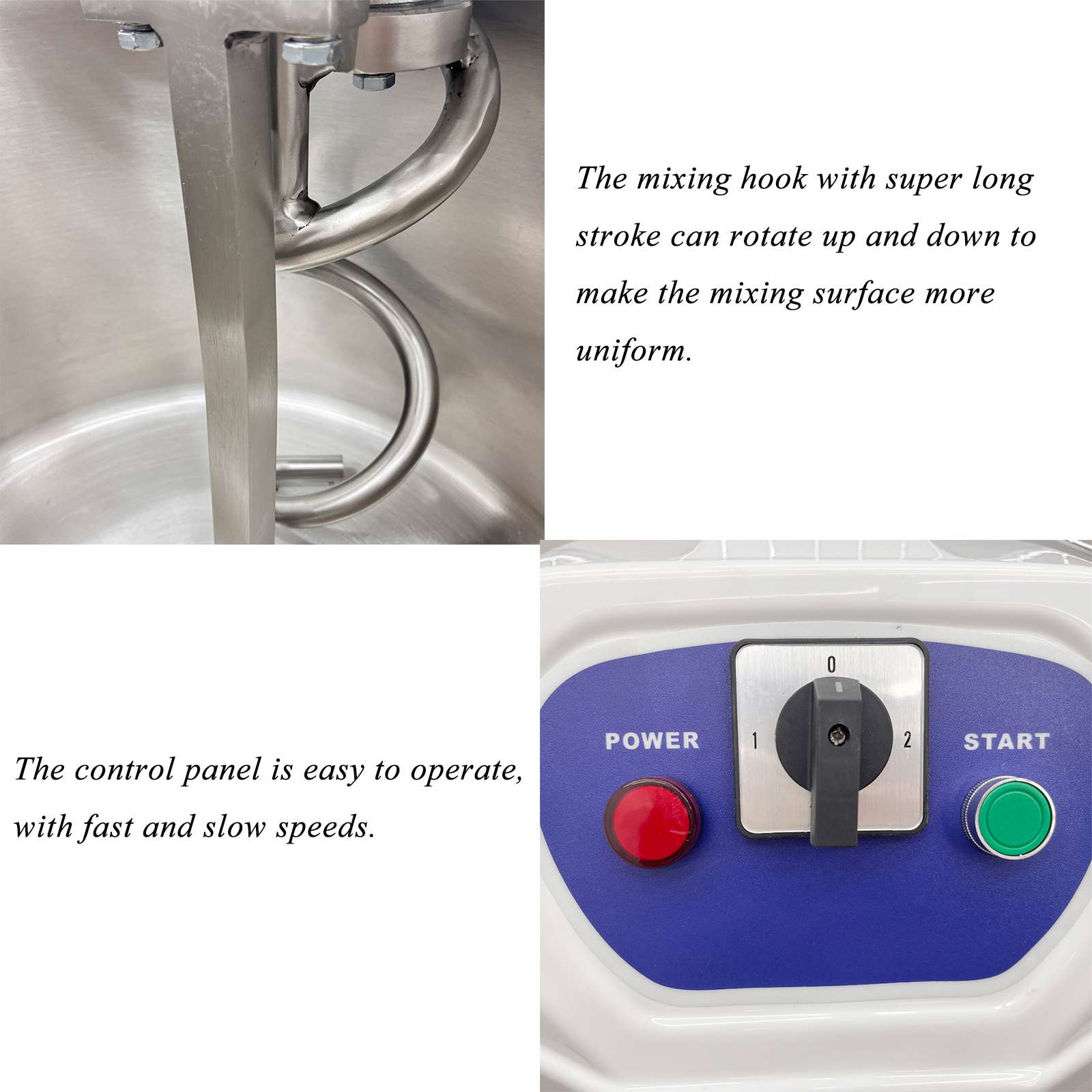 The mixing hook with super long stroke can rotate up and down to make the mixing surface more uniform.

The control panel is easy to operate, with fast and slow speeds.

POWER

0

1

2

START