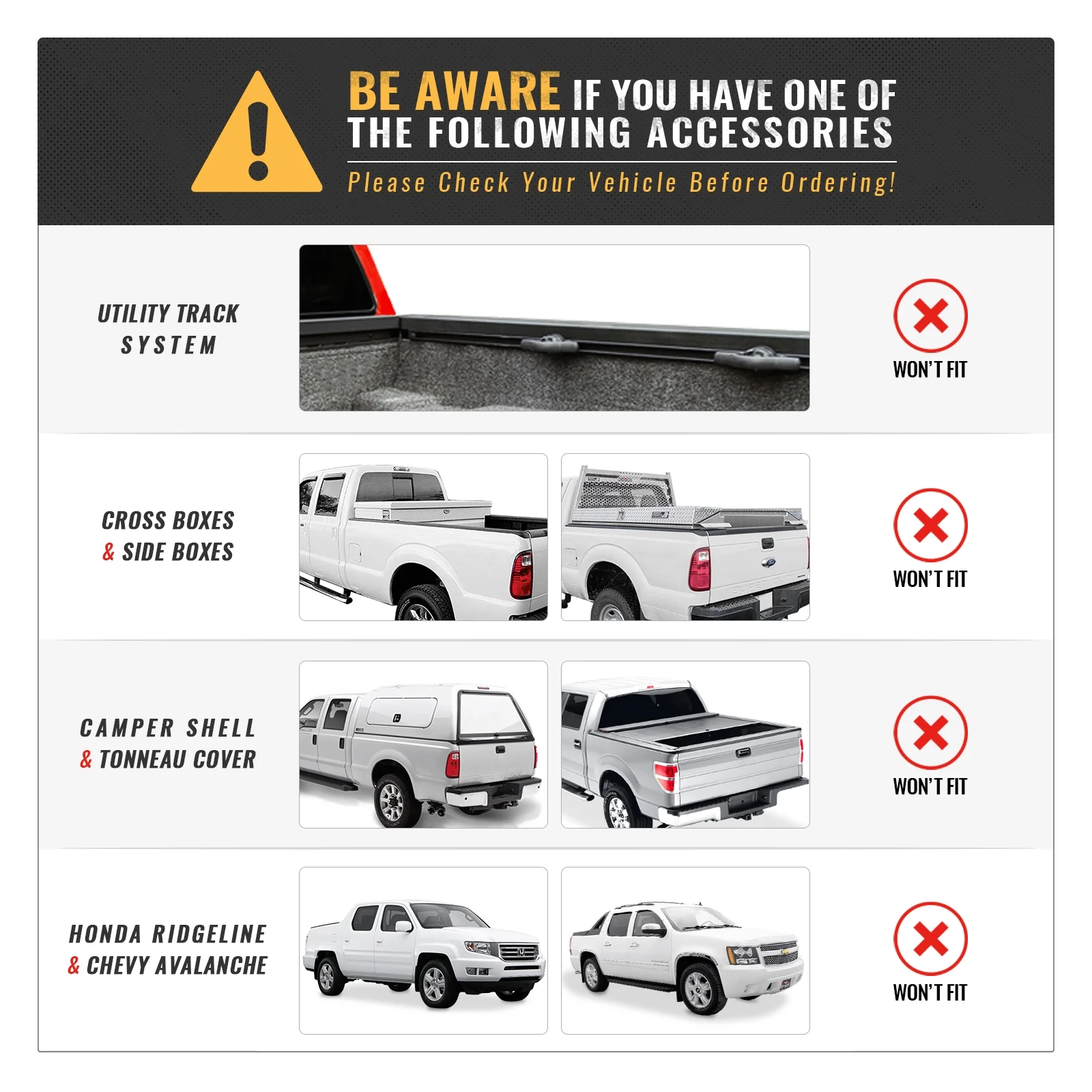 BE AWARE IF YOU HAVE ONE OF THE FOLLOWING ACCESSORIES

Please Check Your Vehicle Before Ordering!

UTILITY TRACK SYSTEM

WON'T FIT

CROSS BOXES & SIDE BOXES

WON'T FIT

CAMPER SHELL & TONNEAU COVER

WON'T FIT

HONDA RIDGELINE & CHEVY AVALANCHE

WON'T FIT