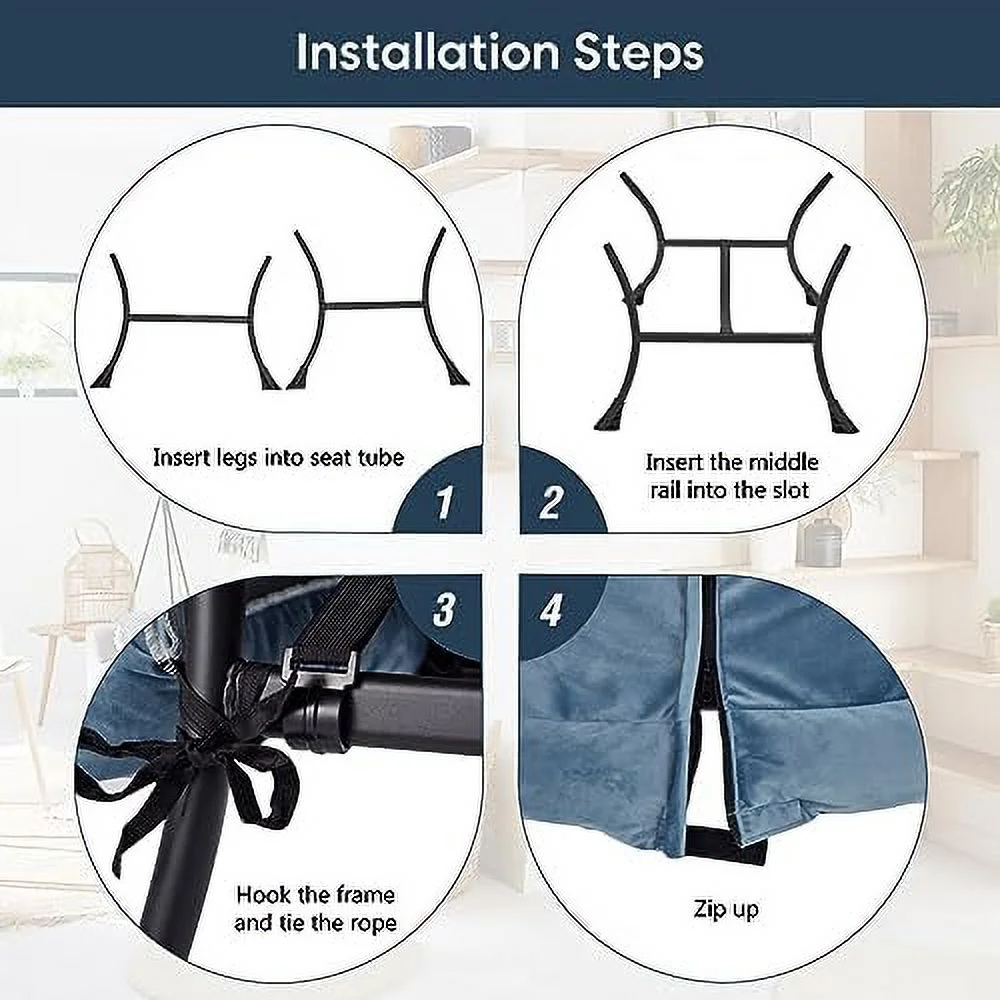 Installation Steps

Insert legs into seat tube

1

Insert the middle rail into the slot

2

3

Hook the frame and tie the rope

4

Zip up