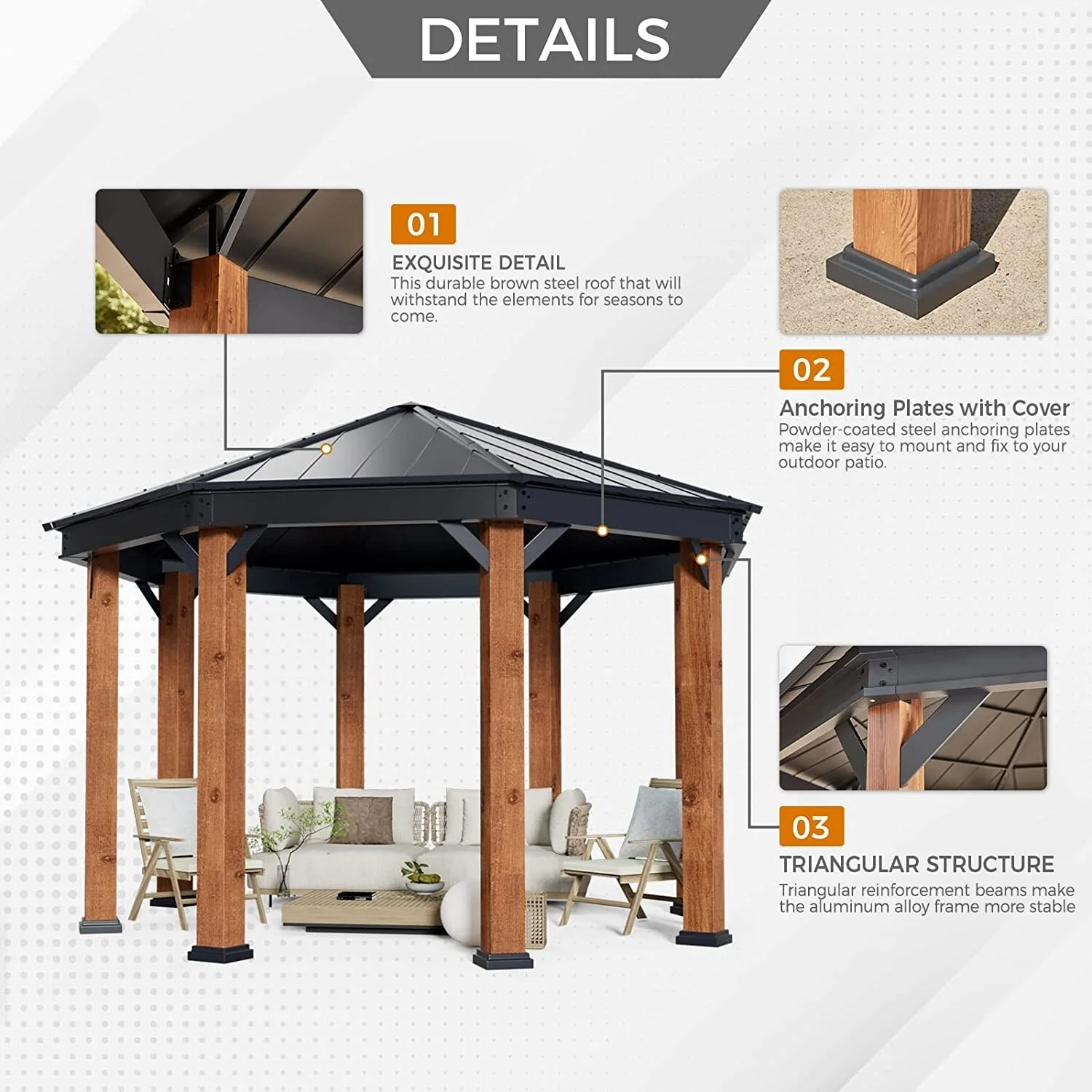 DETAILS

01
EXQUISITE DETAIL
This durable brown steel roof that will withstand the elements for seasons to come.

02
Anchoring Plates with Cover
Powder-coated steel anchoring plates make it easy to mount and fix to your outdoor patio.

03
TRIANGULAR STRUCTURE
Triangular reinforcement beams make the aluminum alloy frame more stable