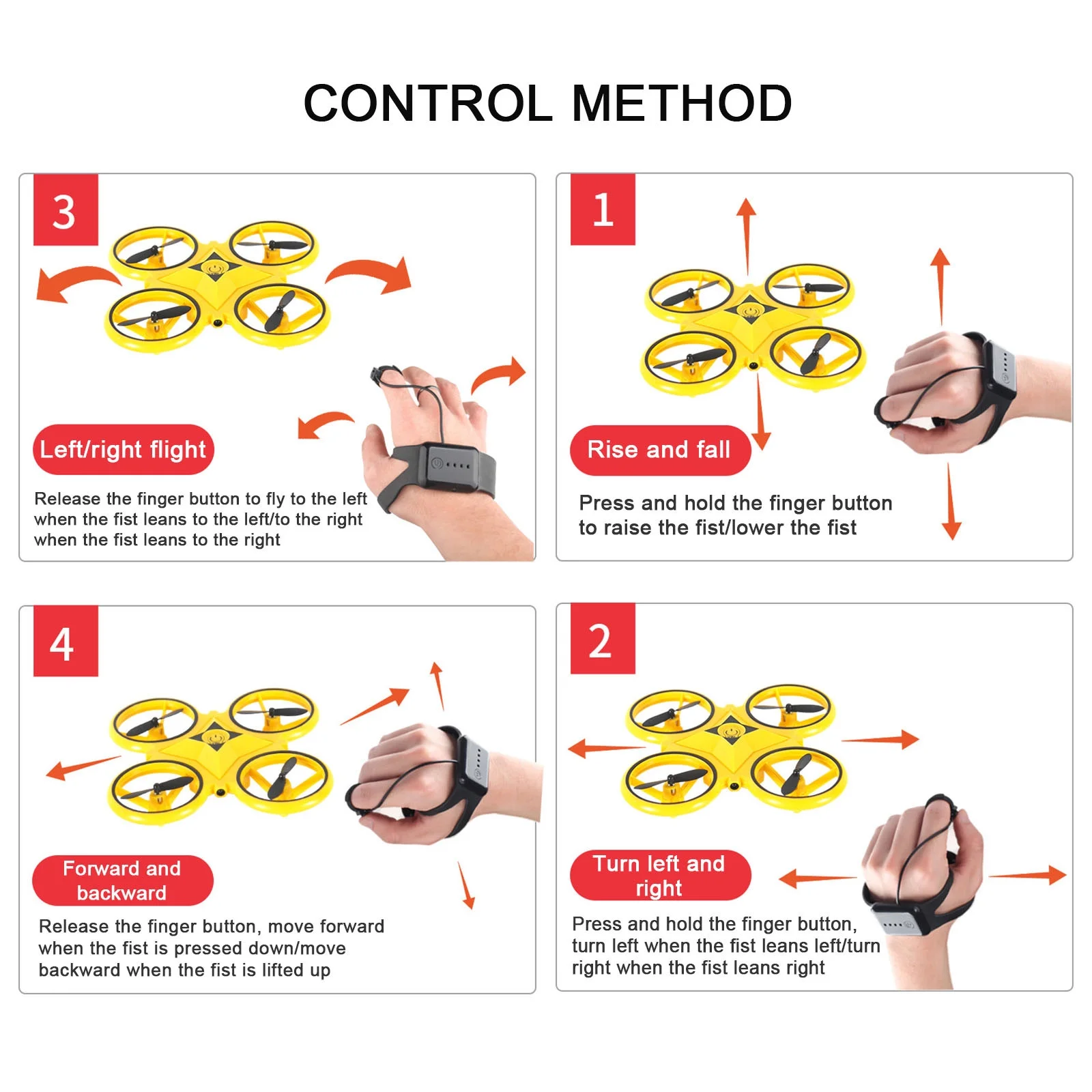 CONTROL METHOD

3

Left/right flight

Release the finger button to fly to the left when the fist leans to the left/to the right when the fist leans to the right

1

Rise and fall

Press and hold the finger button to raise the fist/lower the fist

4

Forward and backward

Release the finger button, move forward when the fist is pressed down/move backward when the fist is lifted up

2

Turn left and right

Press and hold the finger button, turn left when the fist leans left/turn right when the fist leans right