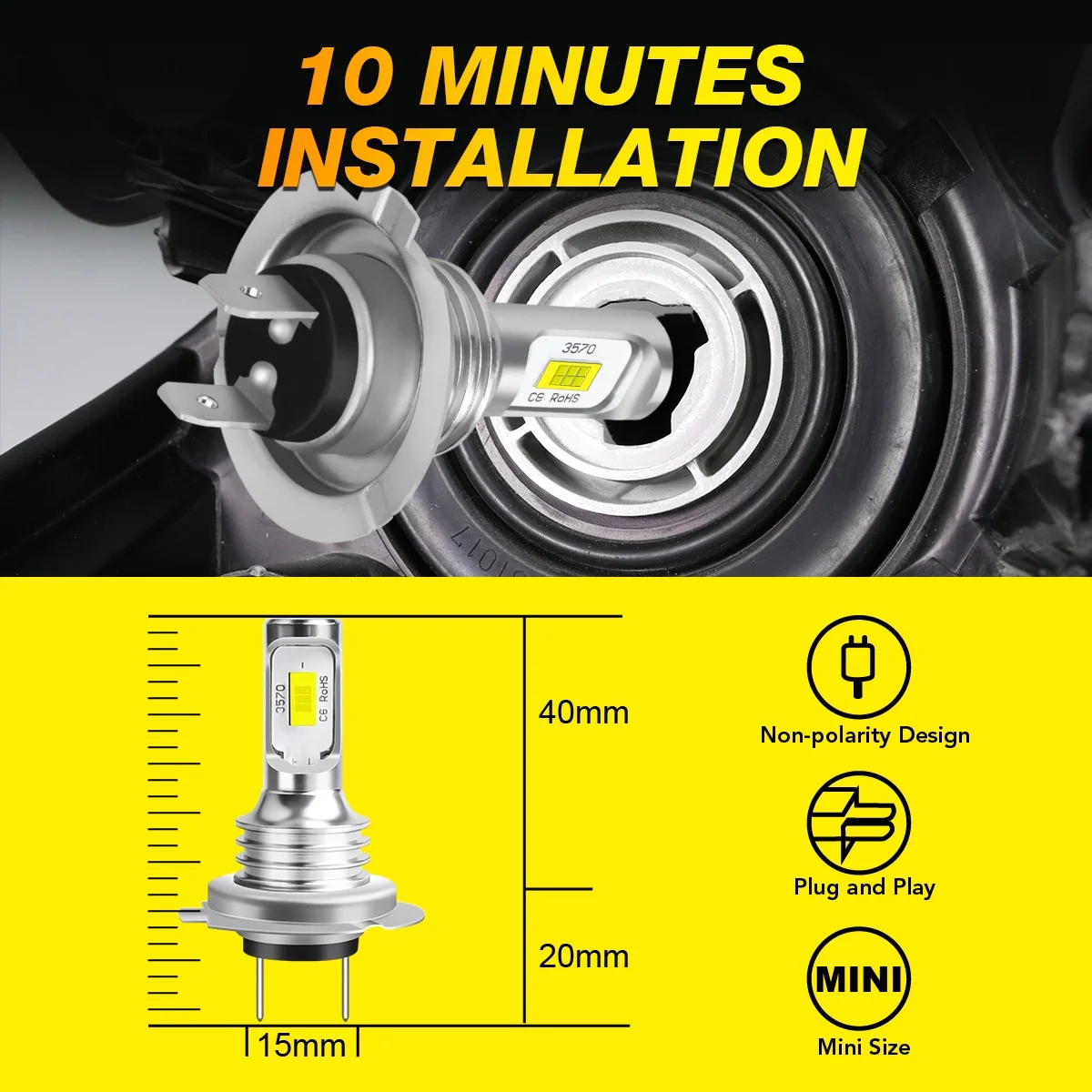 10 MINUTES INSTALLATION

3570

CE RoHS

3570

CE RoHS

40mm

20mm

15mm

Non-polarity Design

Plug and Play

MINI

Mini Size