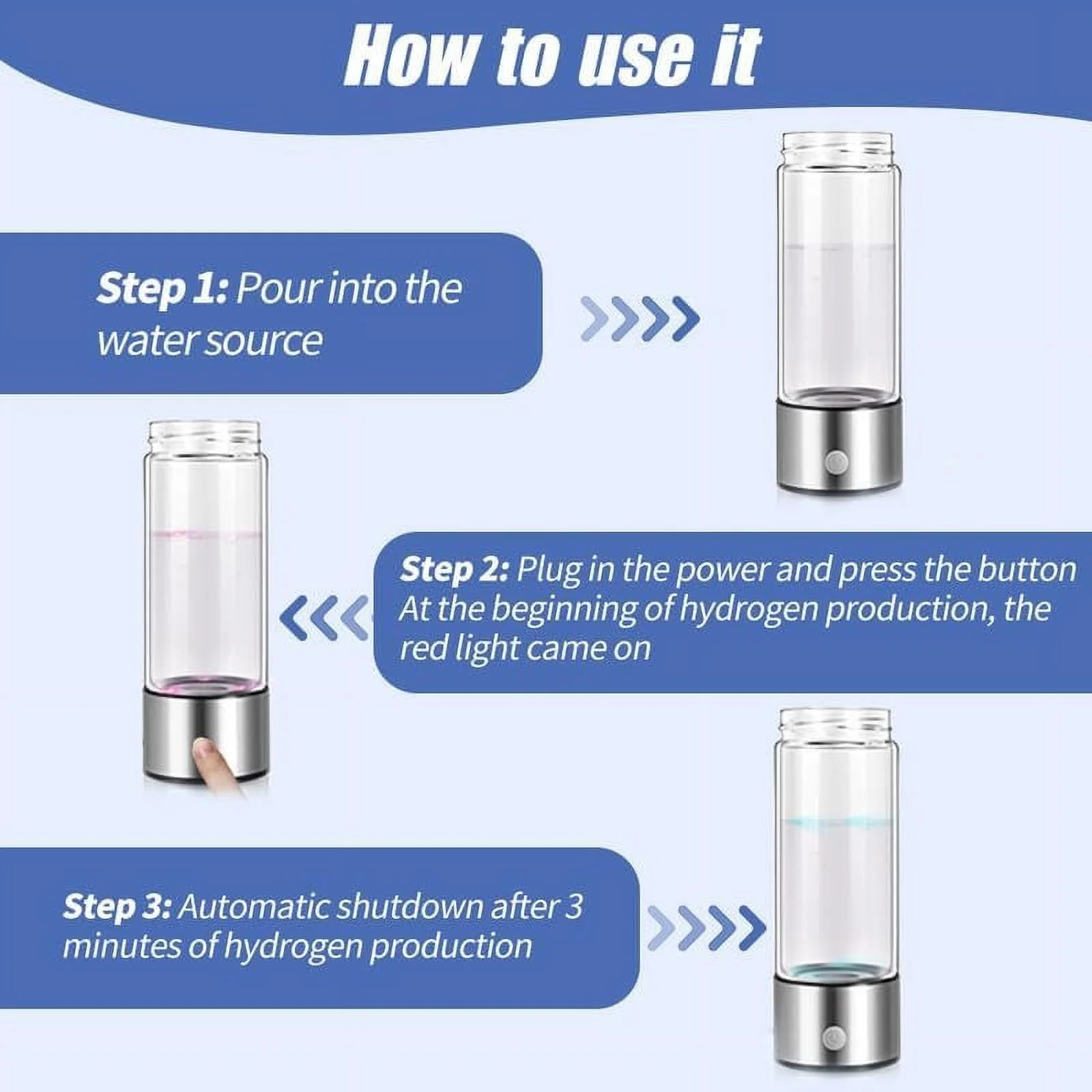 How to use it

Step 1: Pour into the water source

Step 2: Plug in the power and press the button At the beginning of hydrogen production, the red light came on

Step 3: Automatic shutdown after 3 minutes of hydrogen production