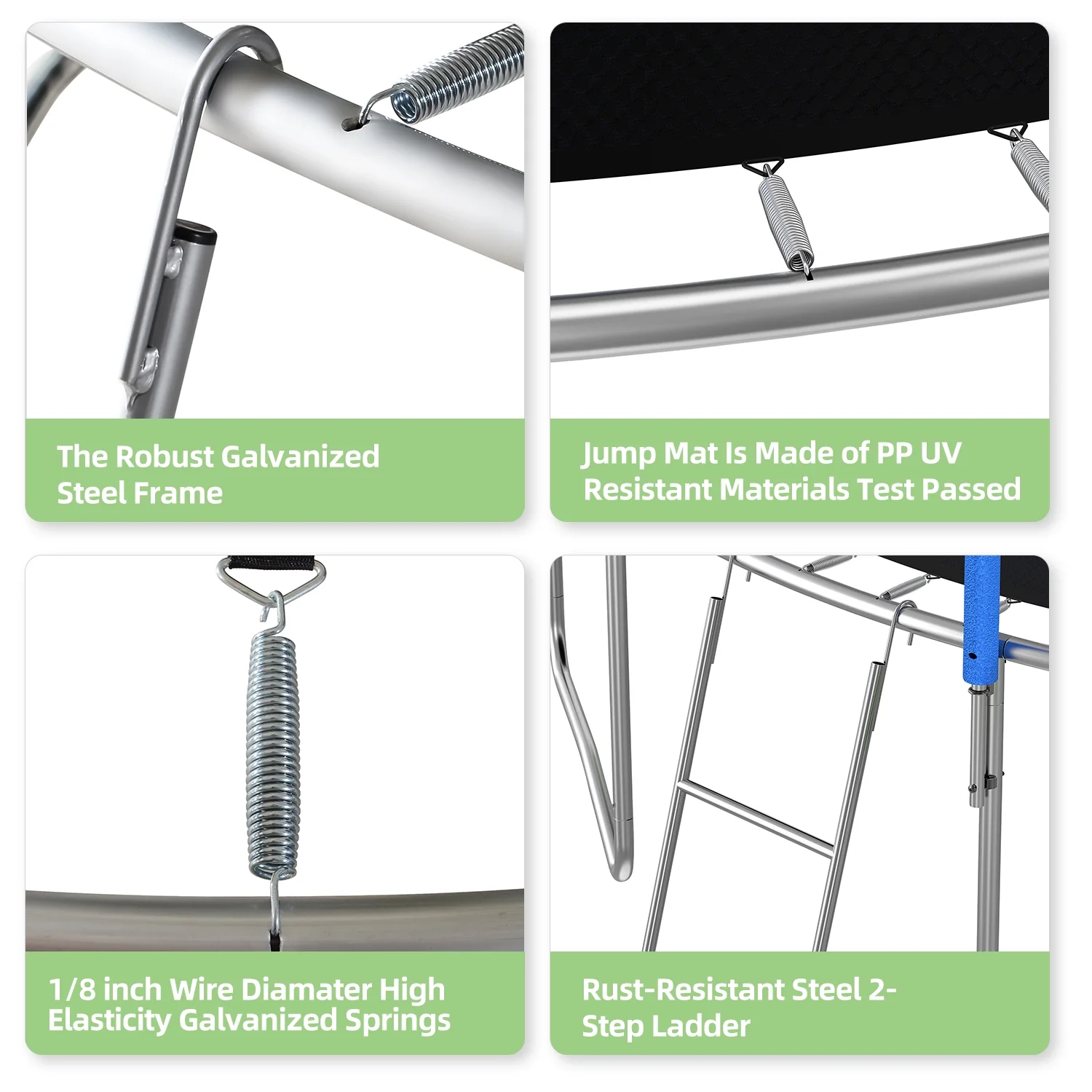 The Robust Galvanized Steel Frame

Jump Mat Is Made of PP UV Resistant Materials Test Passed

1/8 inch Wire Diamater High Elasticity Galvanized Springs

Rust-Resistant Steel 2-Step Ladder