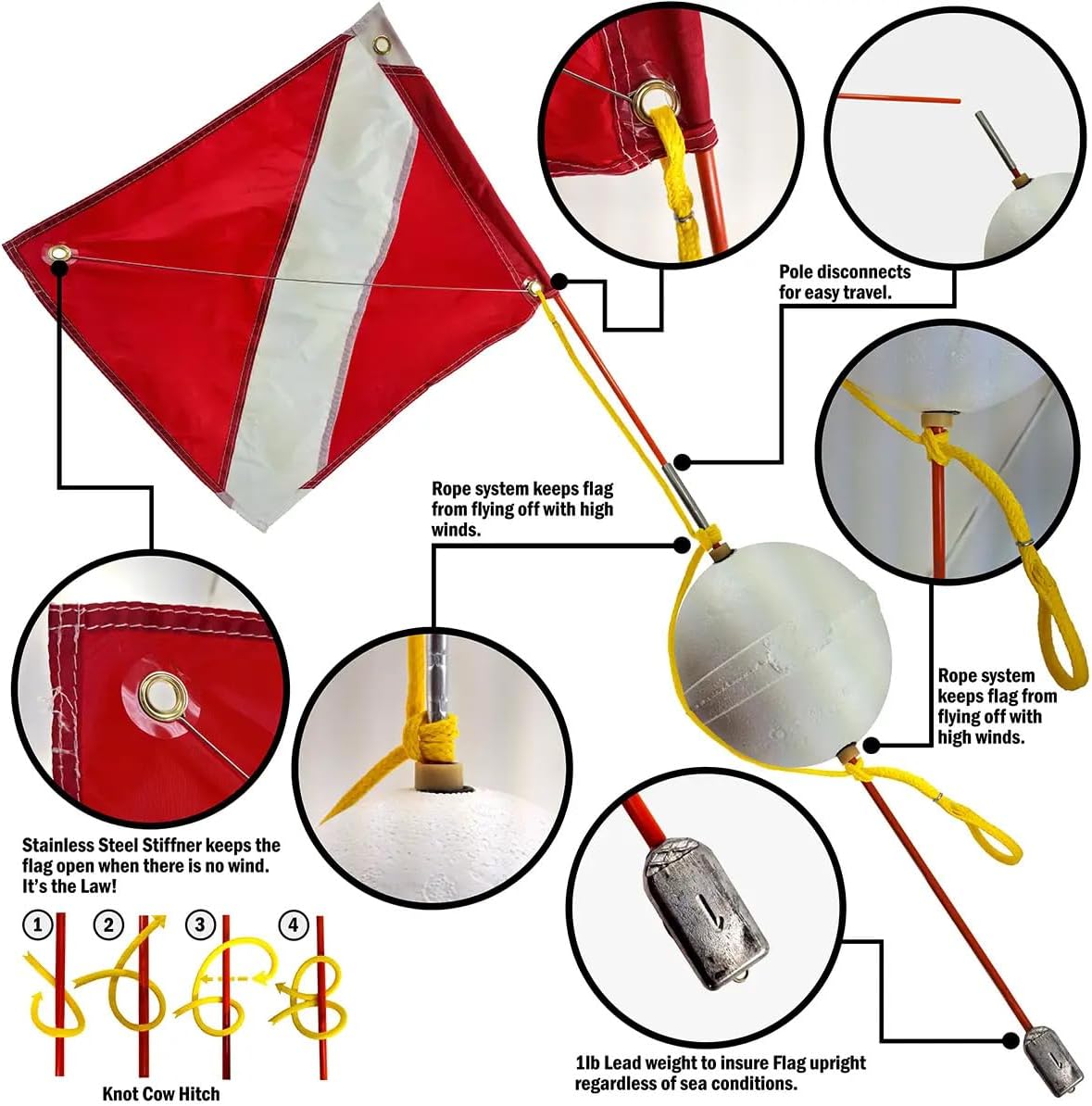 Pole disconnects for easy travel.

Rope system keeps flag from flying off with high winds.

Rope system keeps flag from flying off with high winds.

Stainless Steel Stiffner keeps the flag open when there is no wind. It's the Law!

1 2 3 4

Knot Cow Hitch

1lb Lead weight to insure Flag upright regardless of sea conditions.